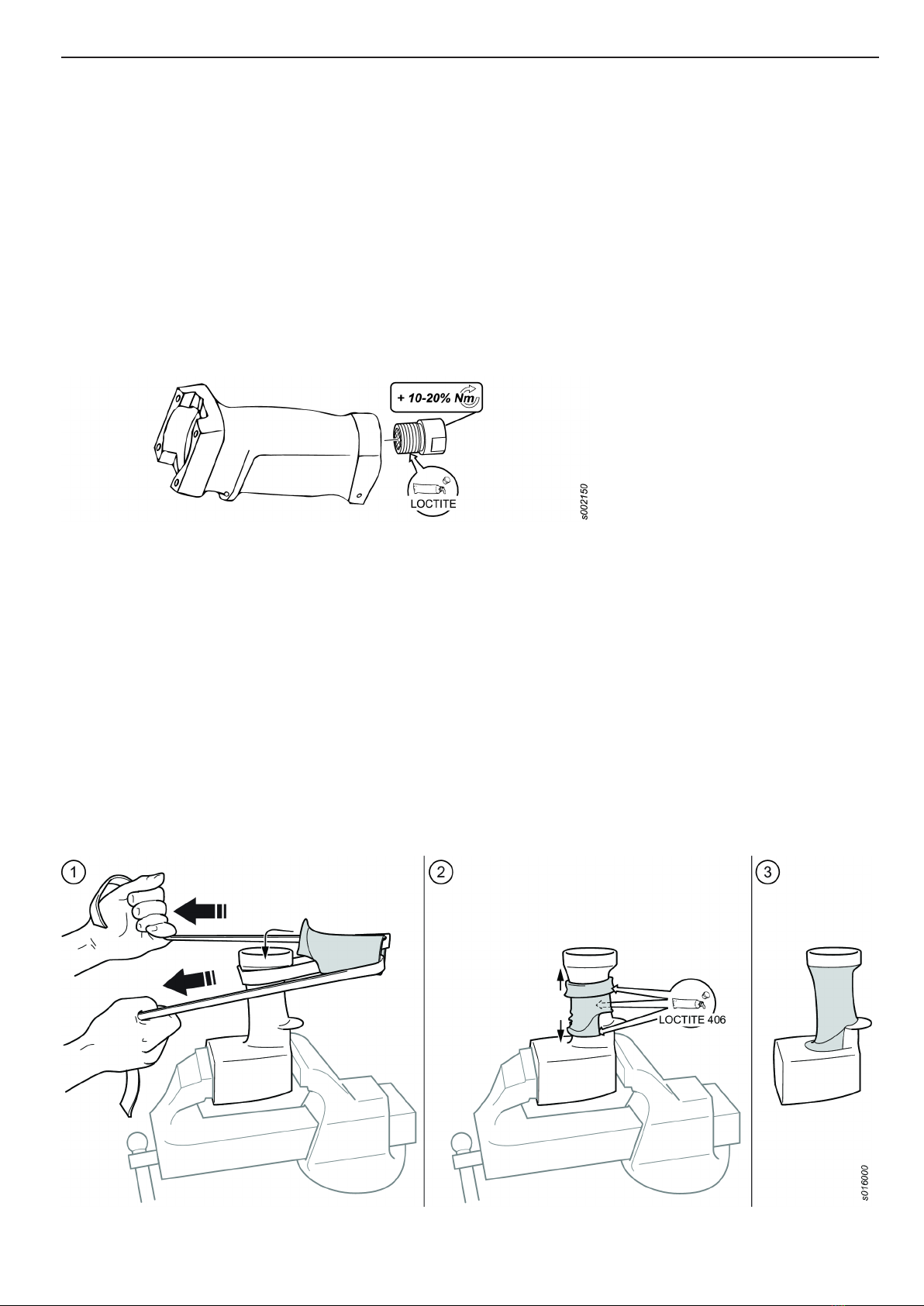 + 10-20% Nm

LOCTITE

s002150

1

2

LOCTITE 406

3

s016000