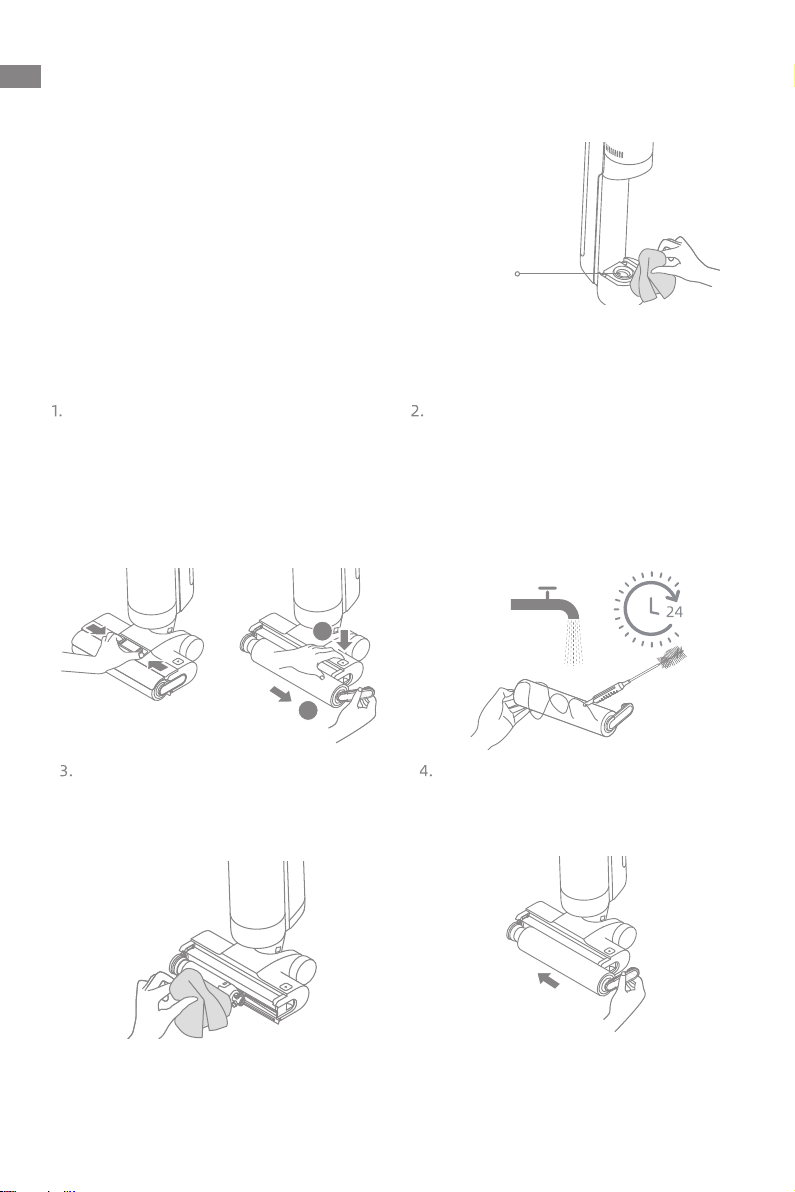 1.

2.

24

3.

4.