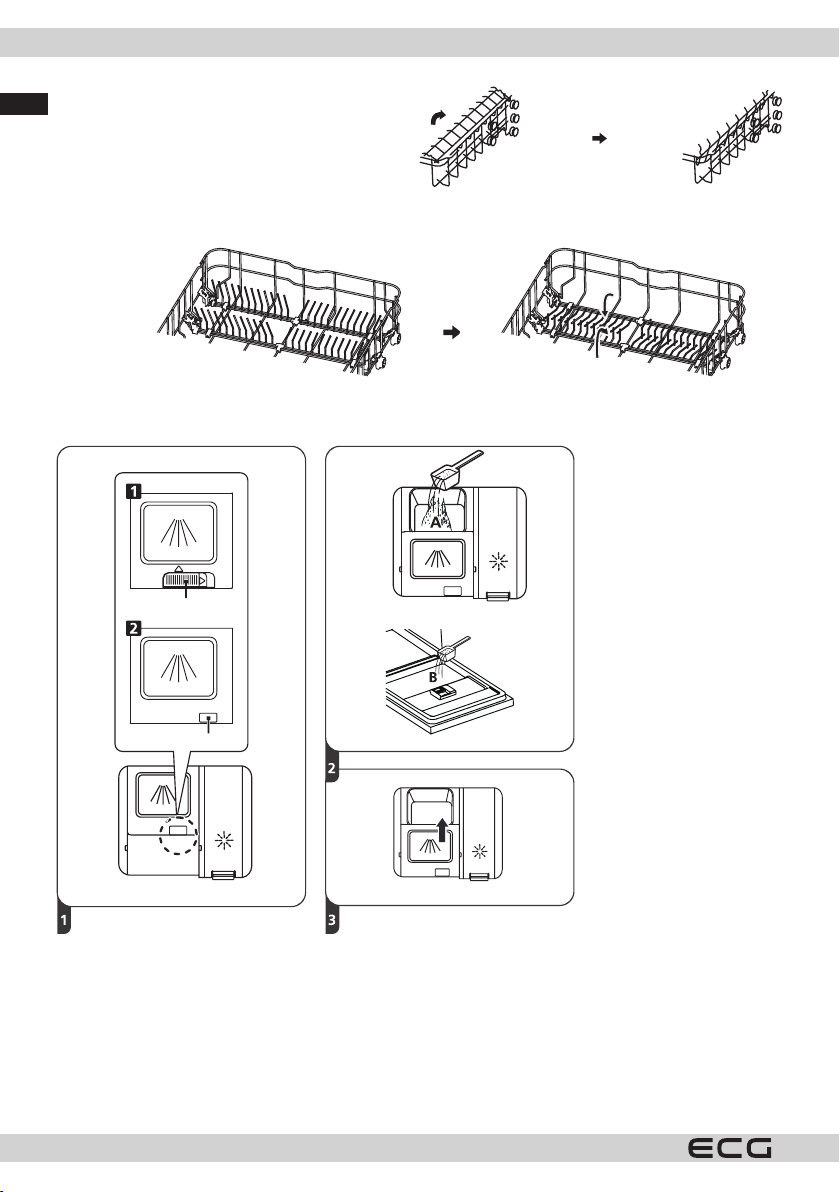 1

2

A

B

2

1

3

ECG