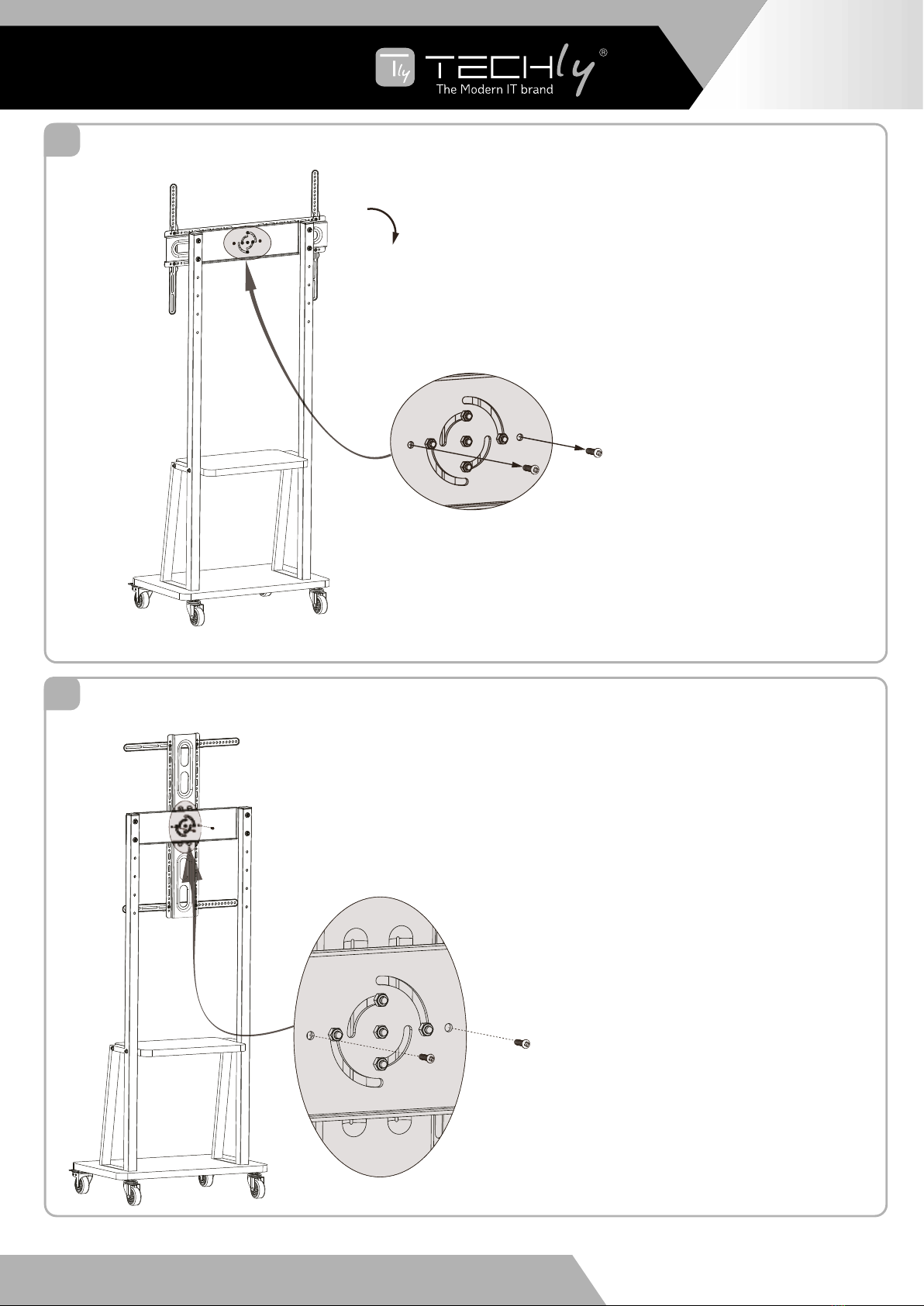 Tly TECHly®
The Modern IT brand