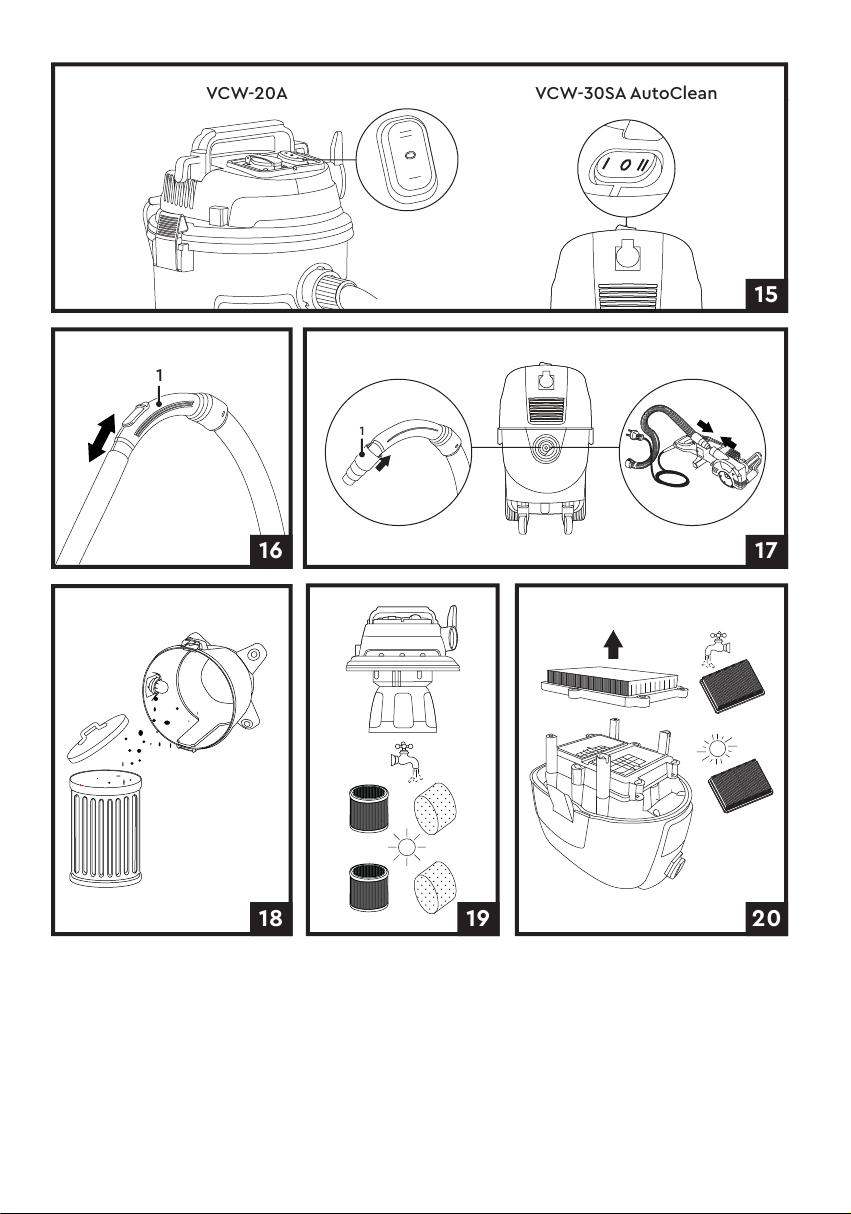 VCW-20A

VCW-30SA AutoClean

I O II

15

1

16

1

17

18

19

20