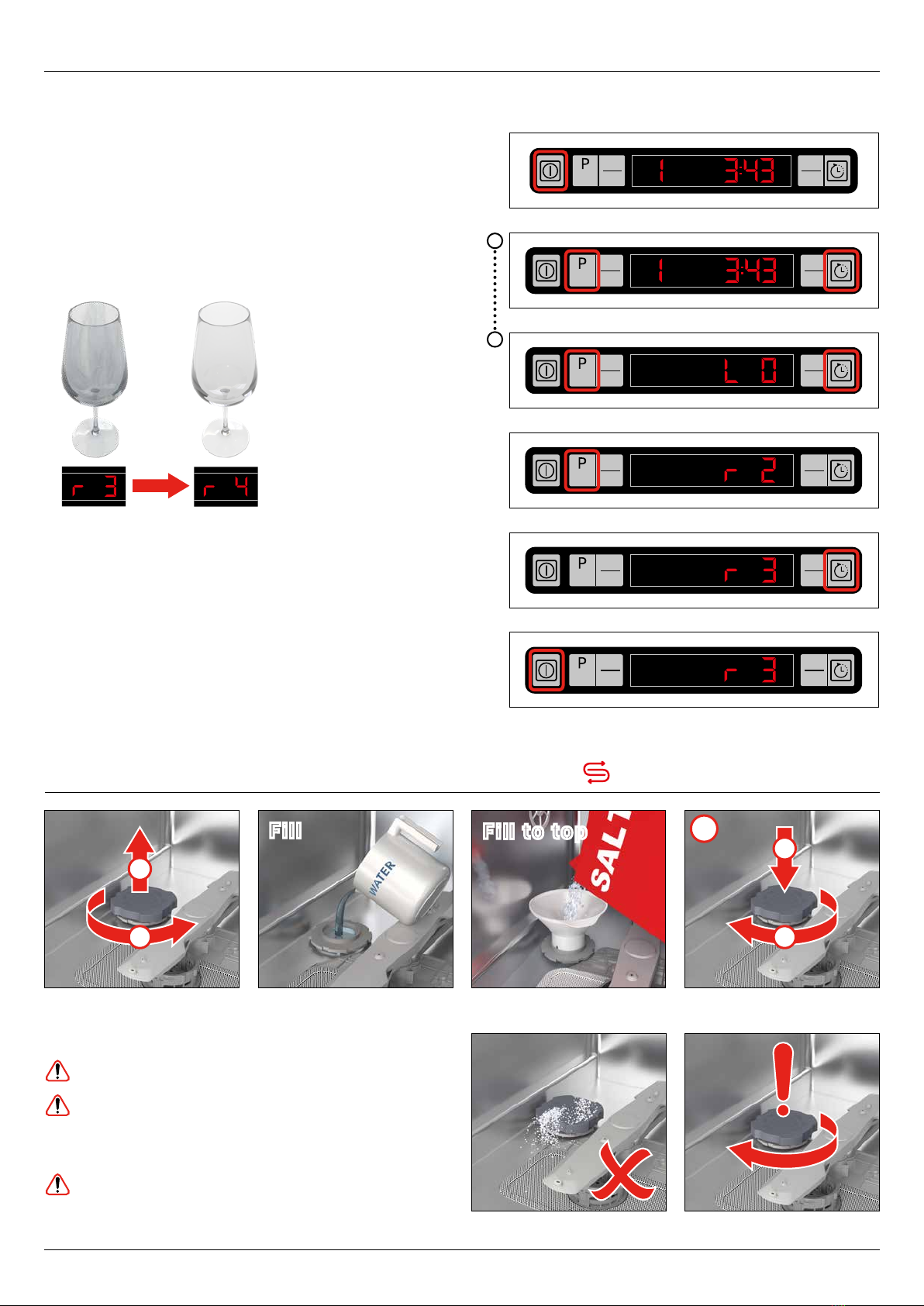 P 1 3:43

P 1 3:43

P L 0

P r 2

P r 3

P r 3

r 3

r 4

Fill

WATER

Fill to top

SALT