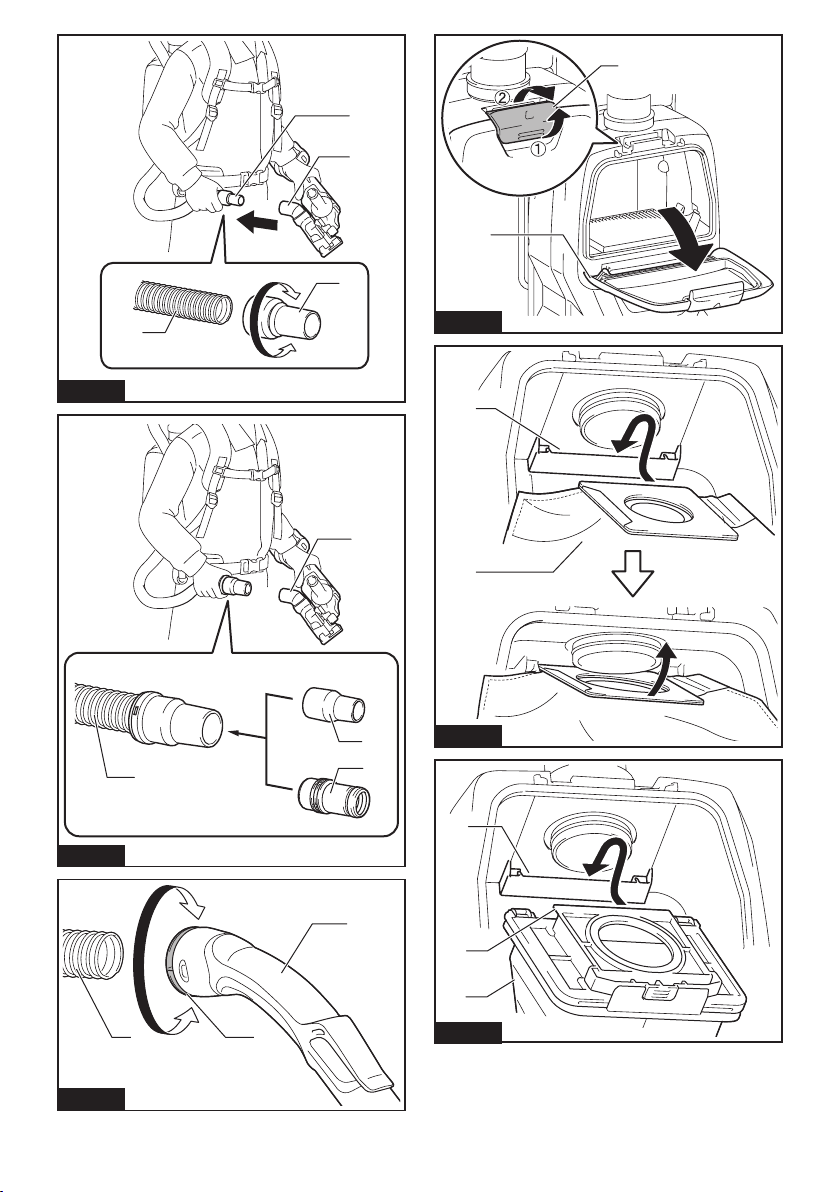 ②
①