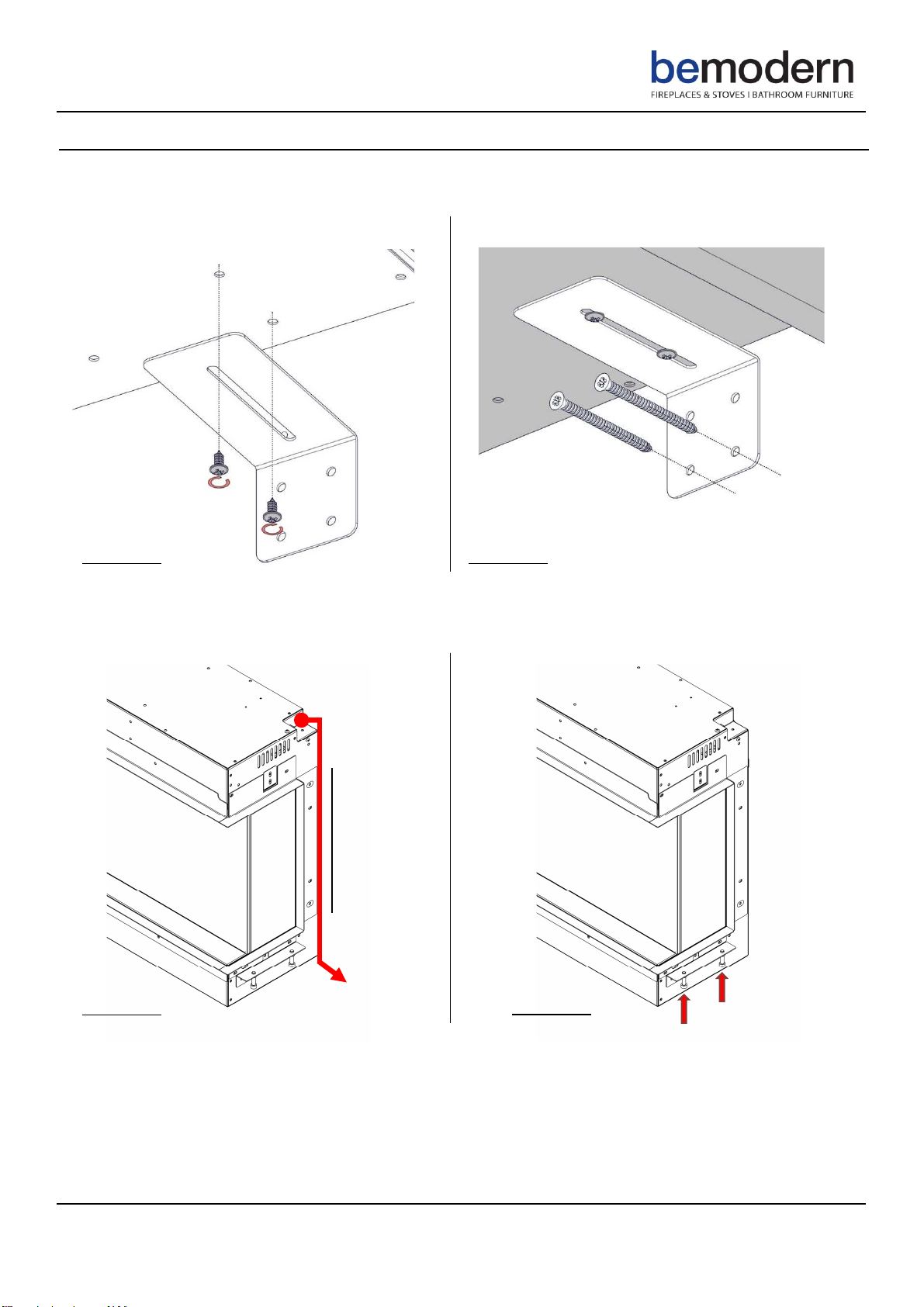 bemodern
FIREPLACES & STOVES | BATHROOM FURNITURE