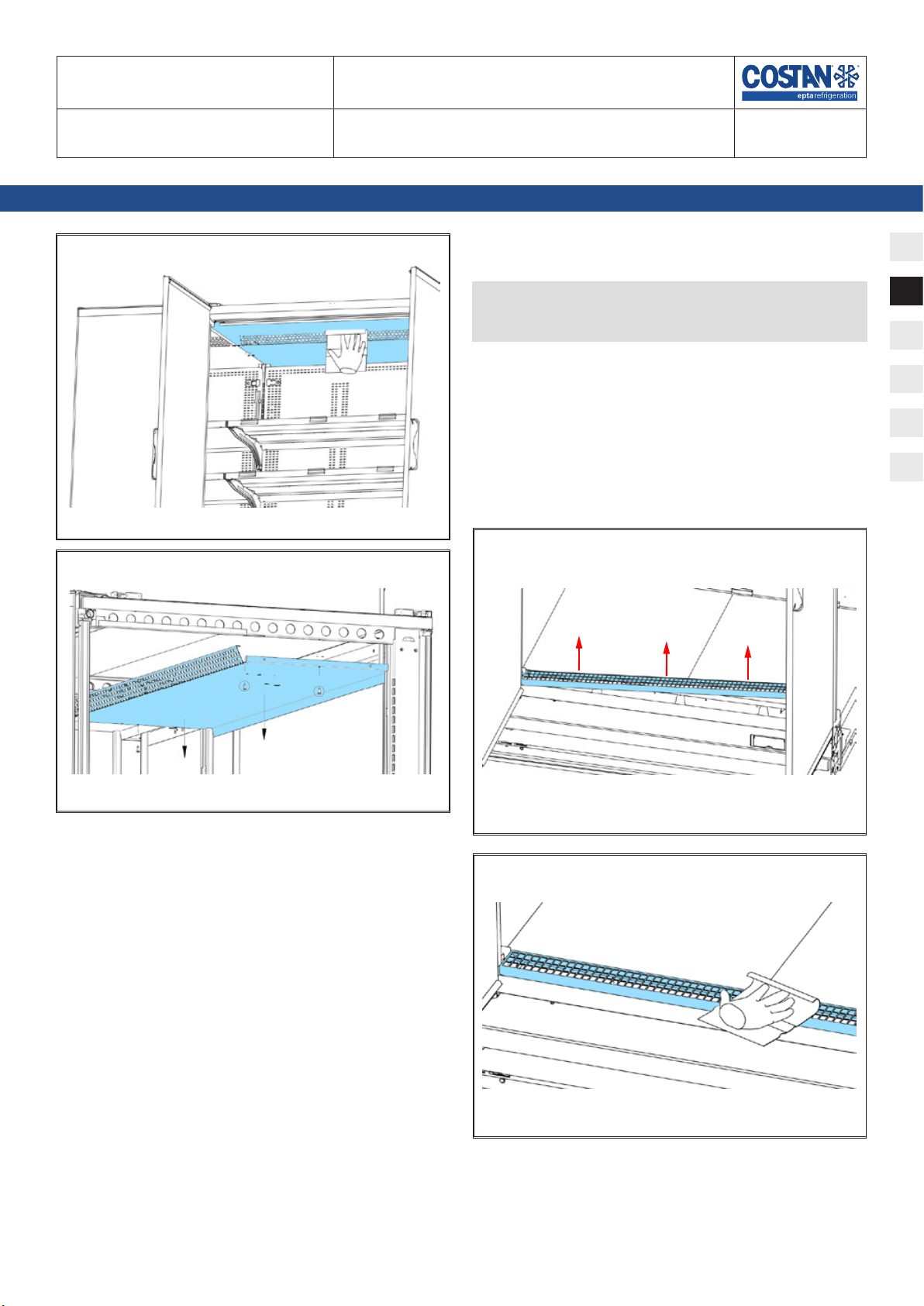 COSTAN
eptarefrigeration