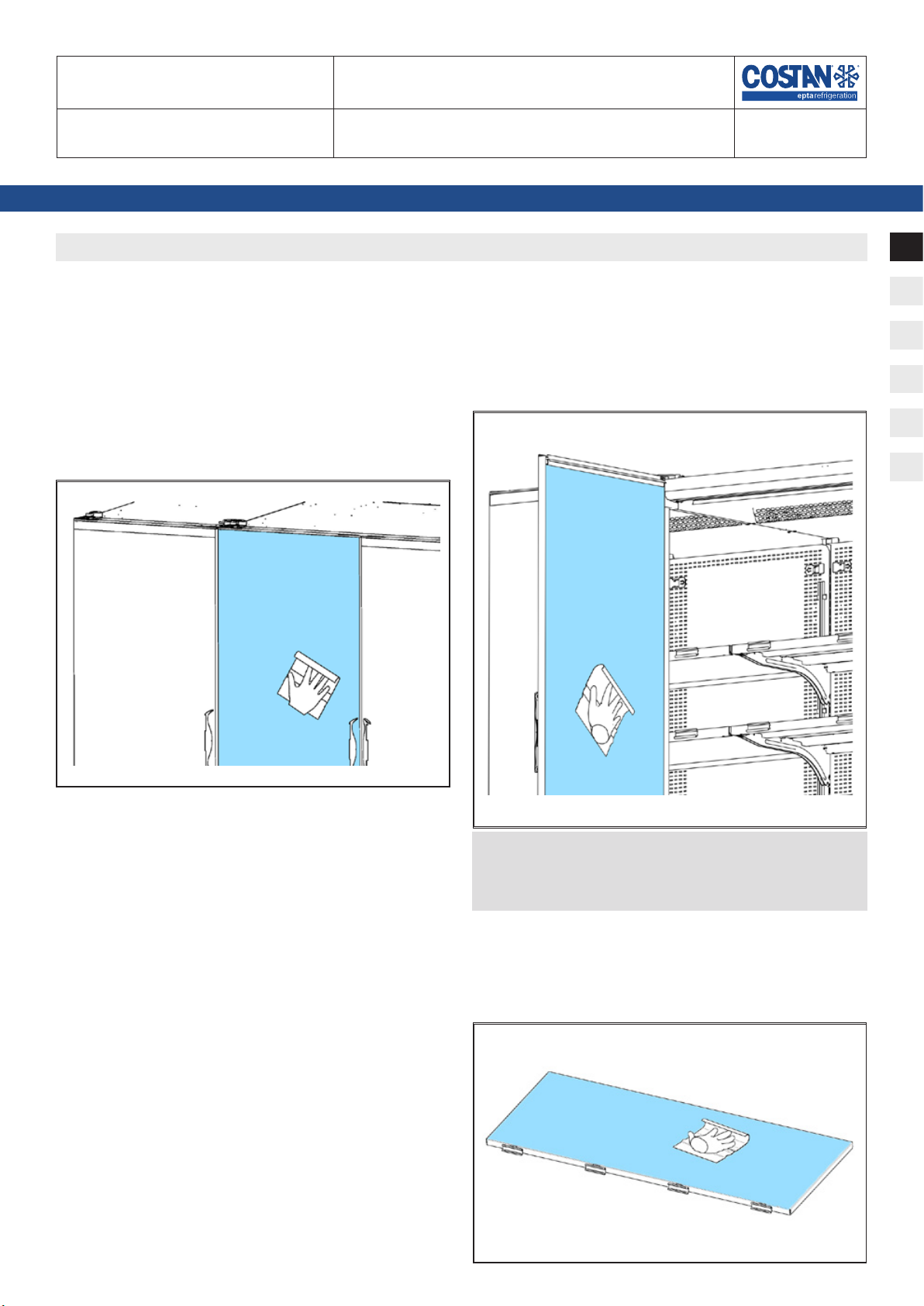 COSTAN
eptarefrigeration