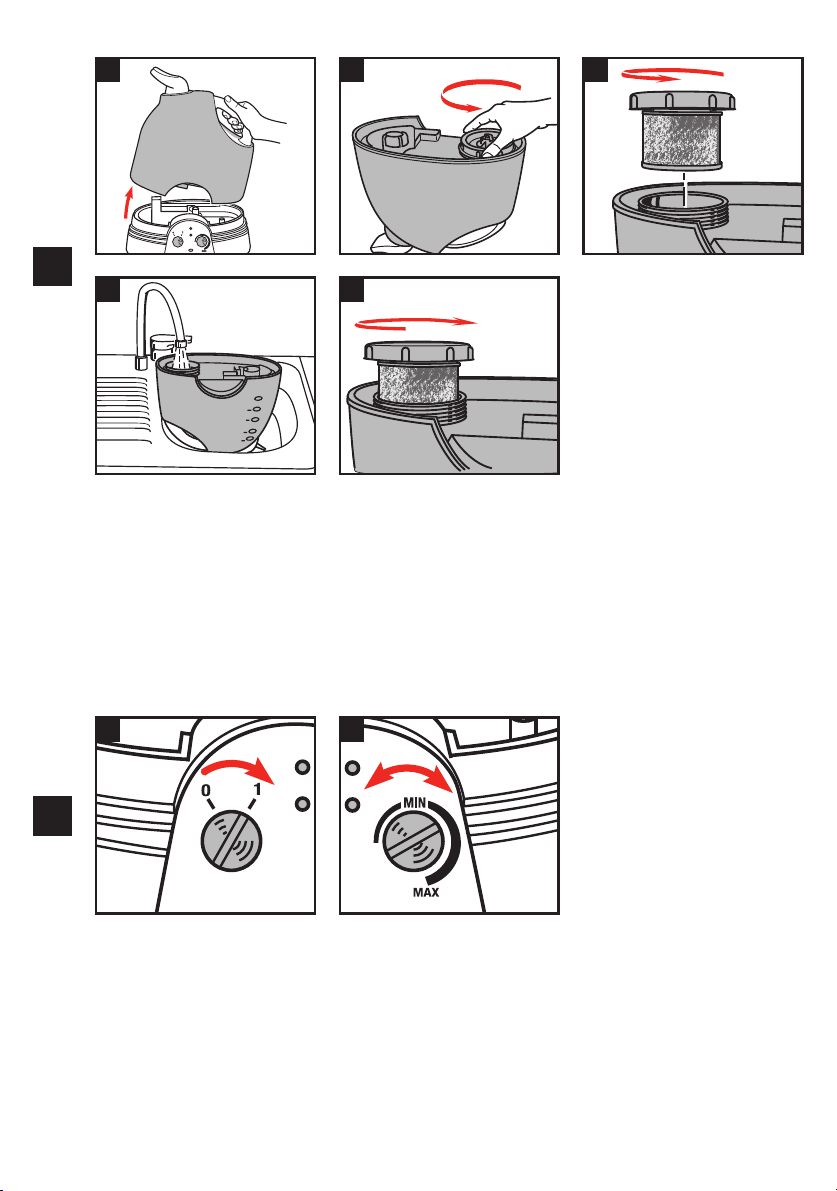 0 1

MIN
MAX