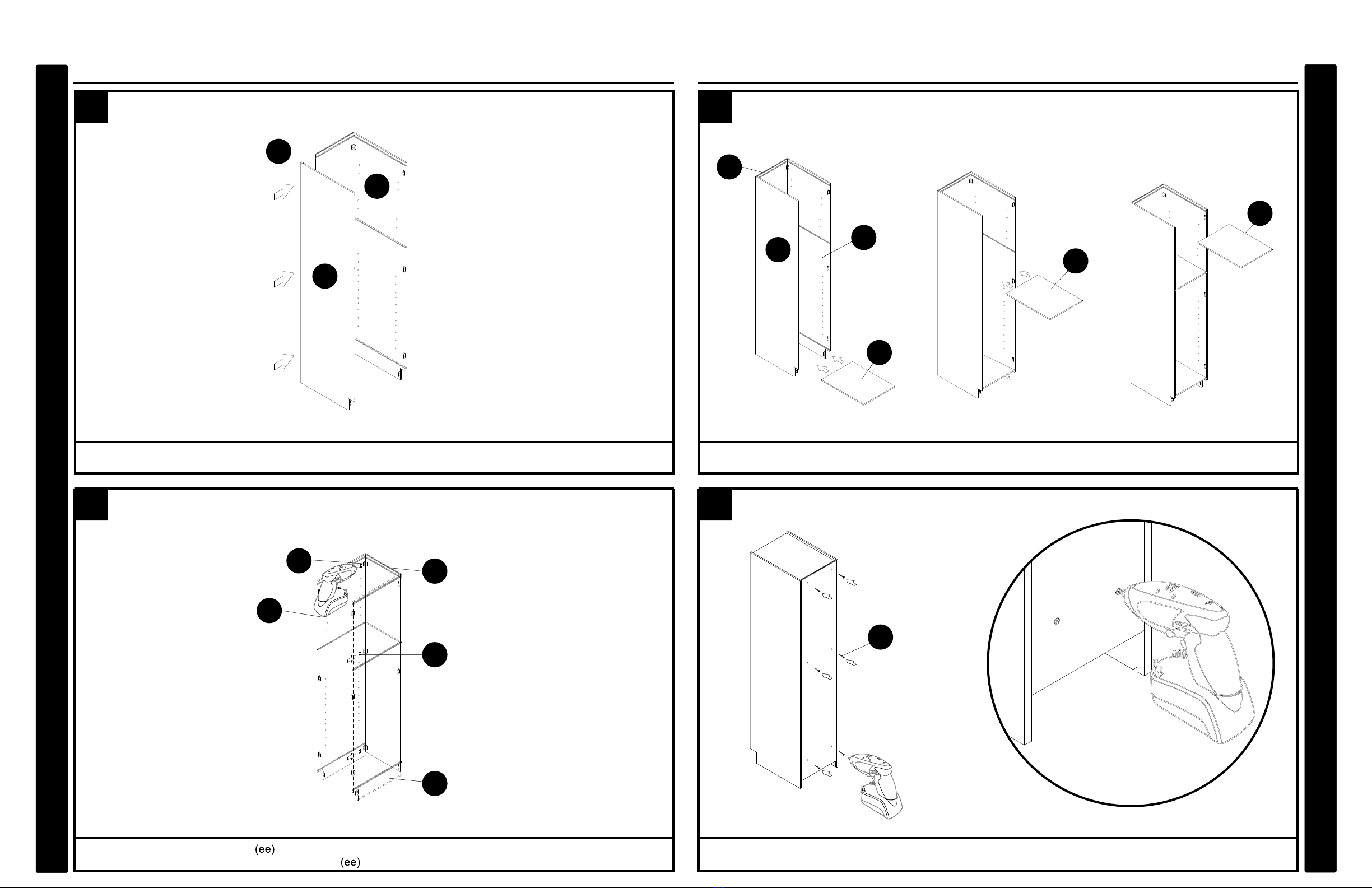 (ee)
(ee)