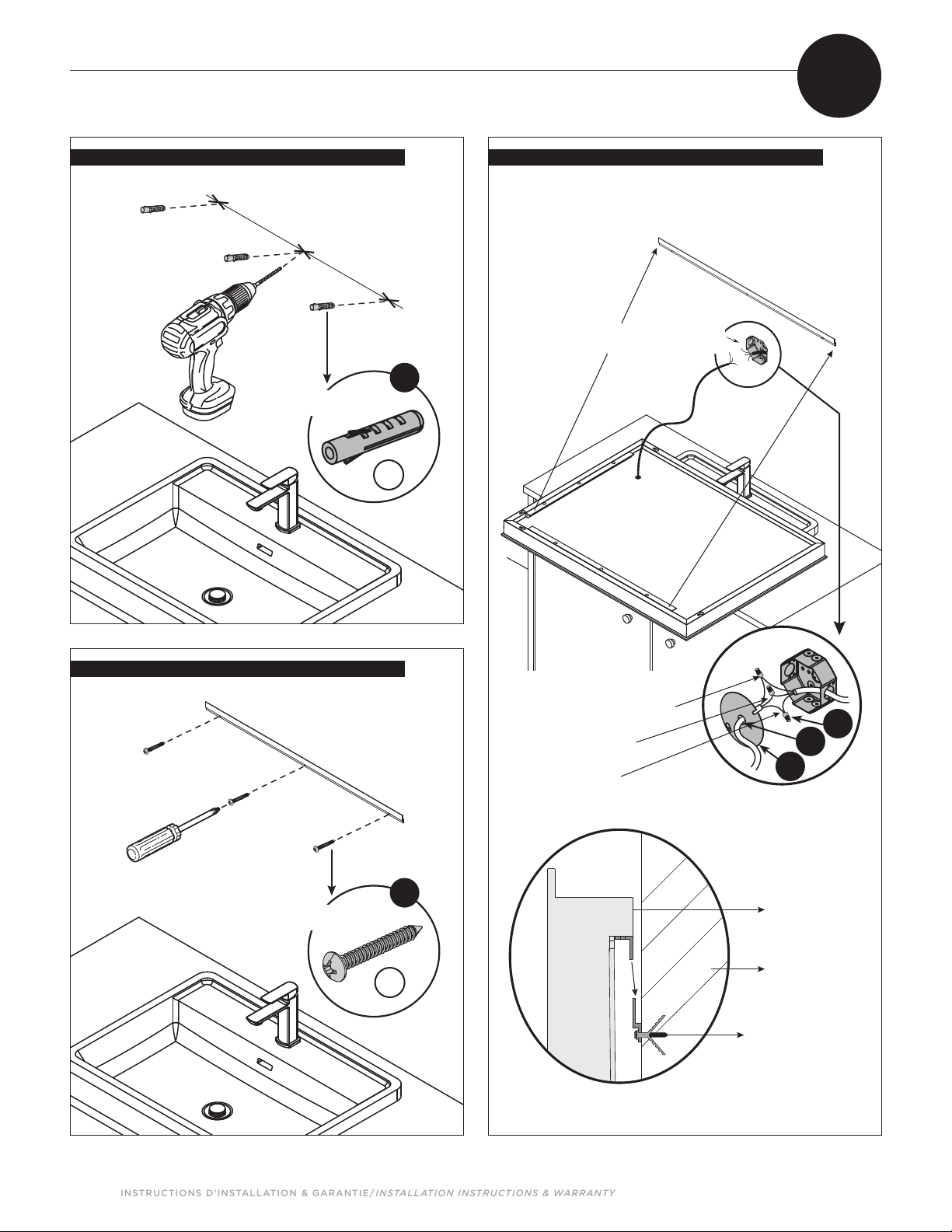 INSTRUCTIONS D'INSTALLATION & GARANTIE/INSTALLATION INSTRUCTIONS & WARRANTY