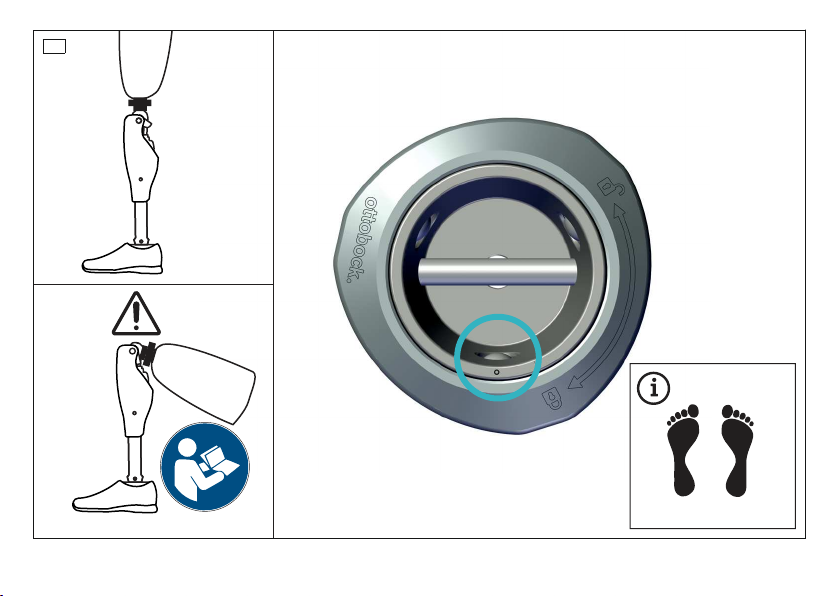 ottobock.