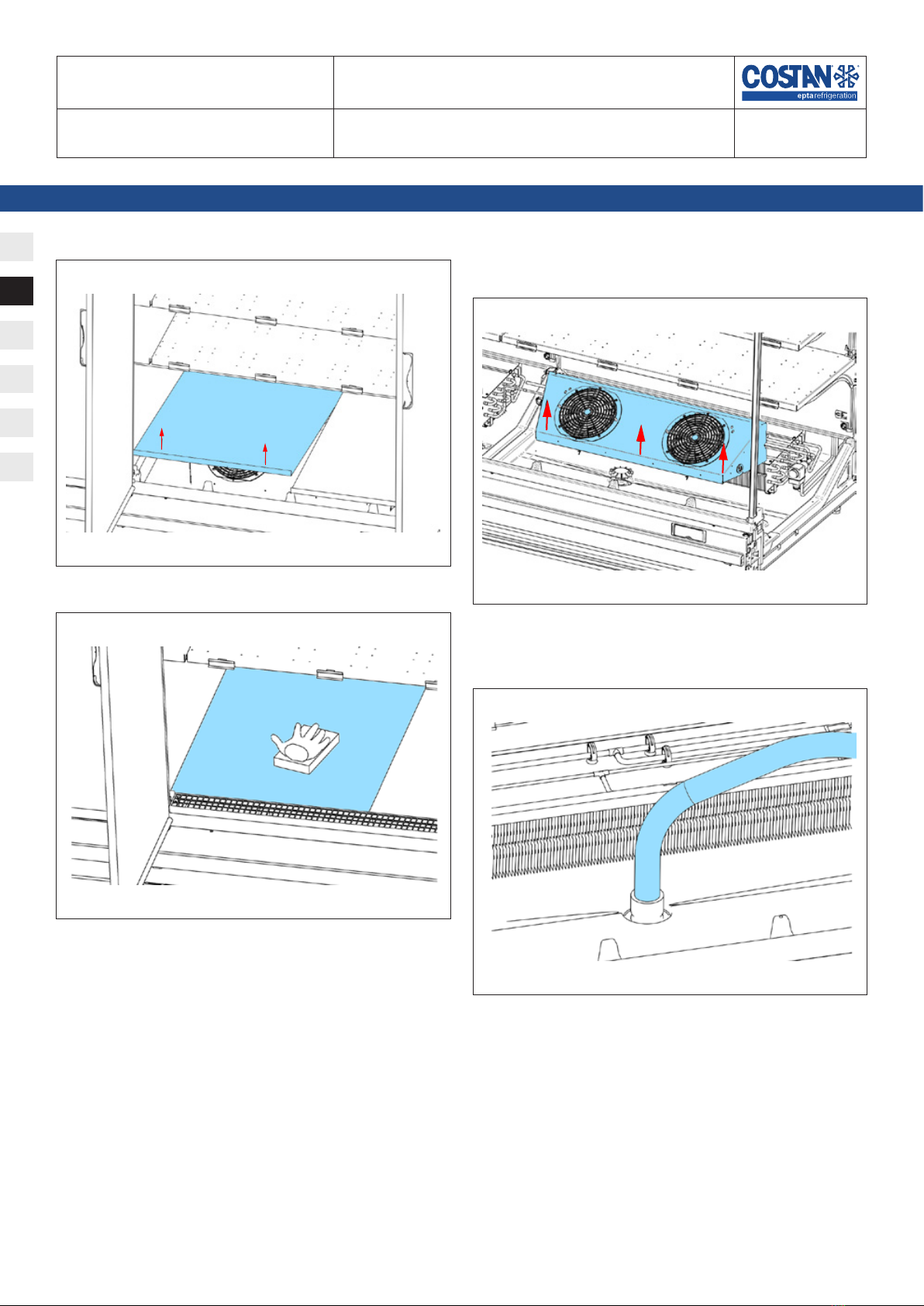 COSTAN
eptarefrigeration