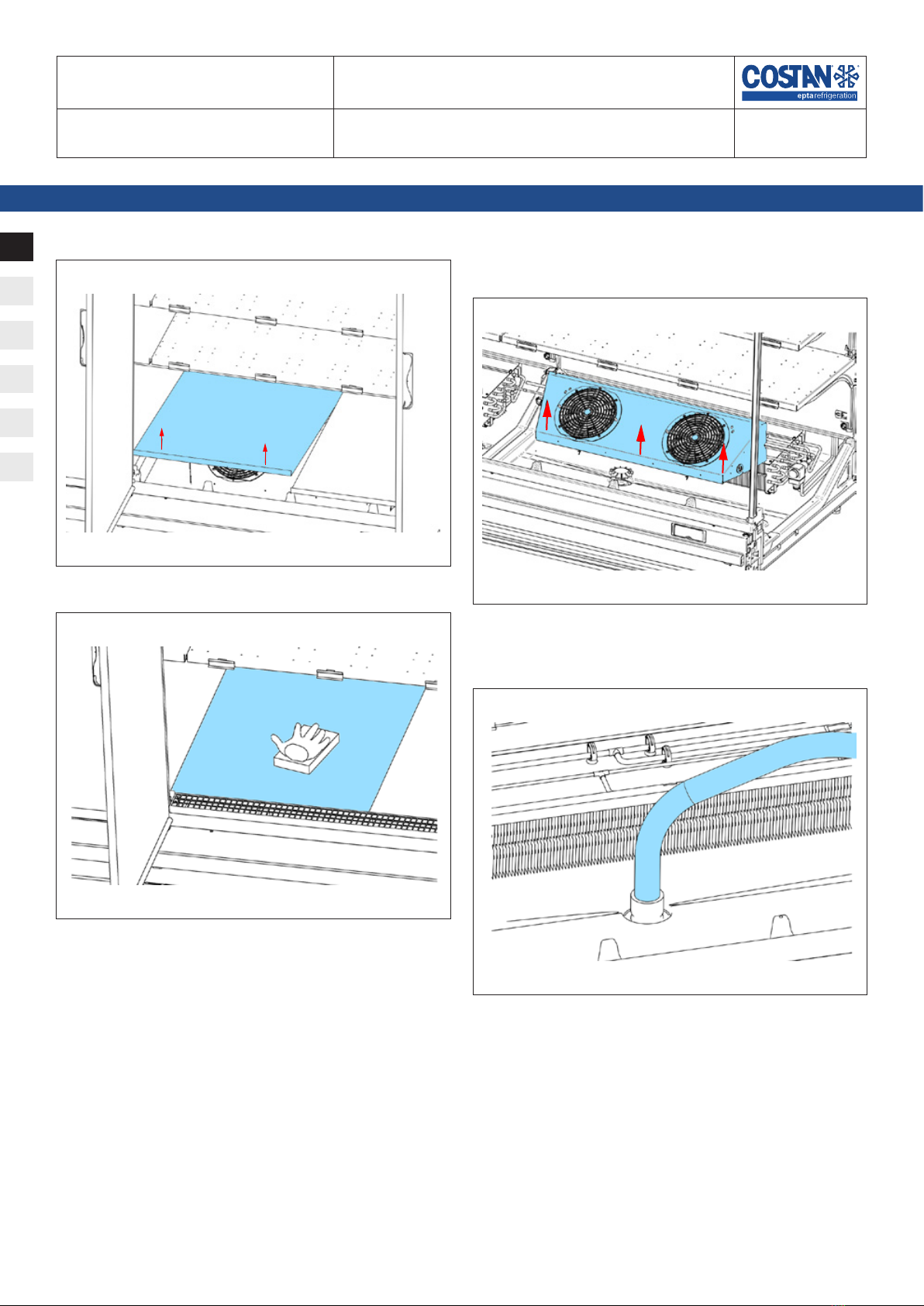 COSTAN
eptarefrigeration