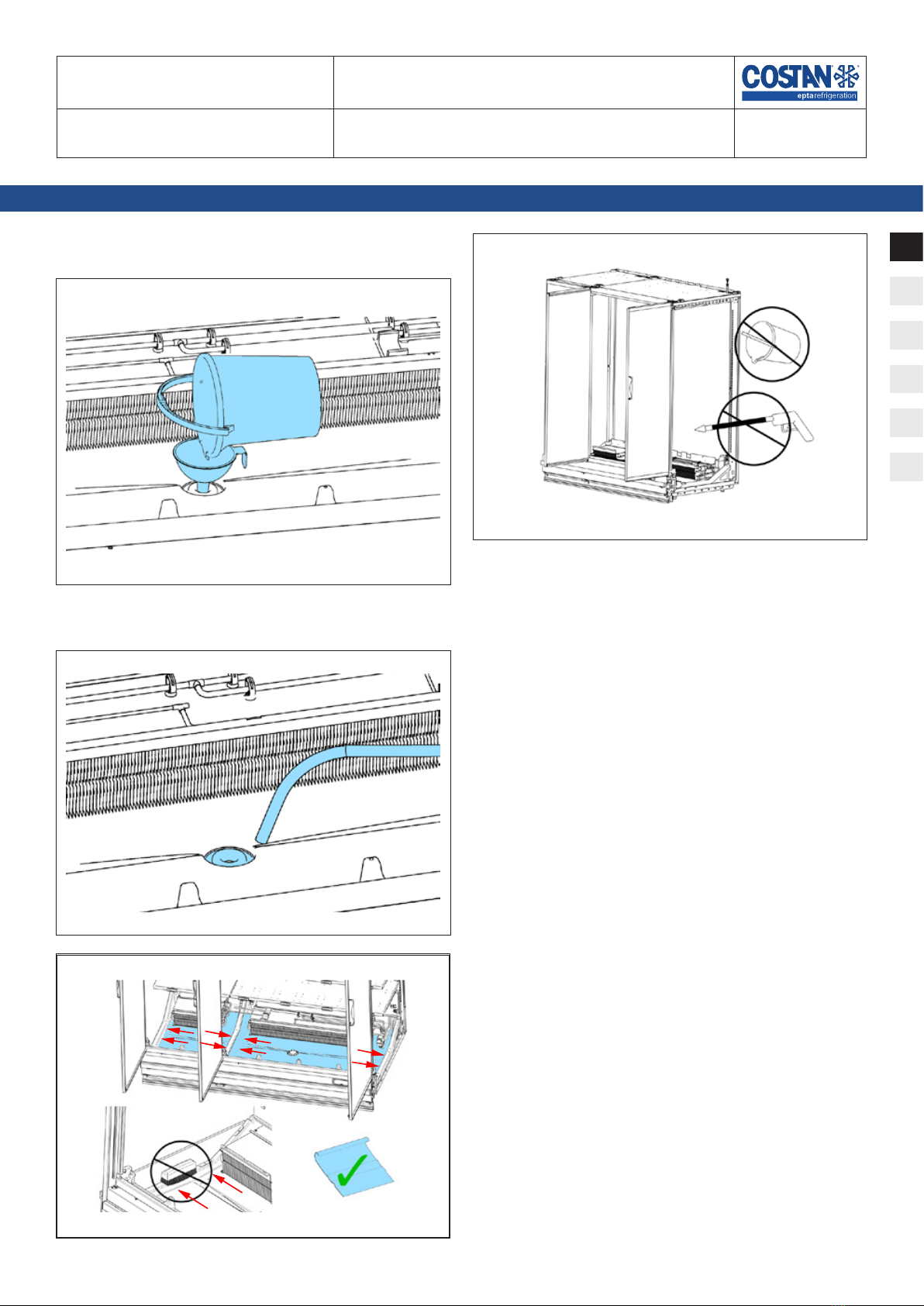 COSTAN
eptarefrigeration