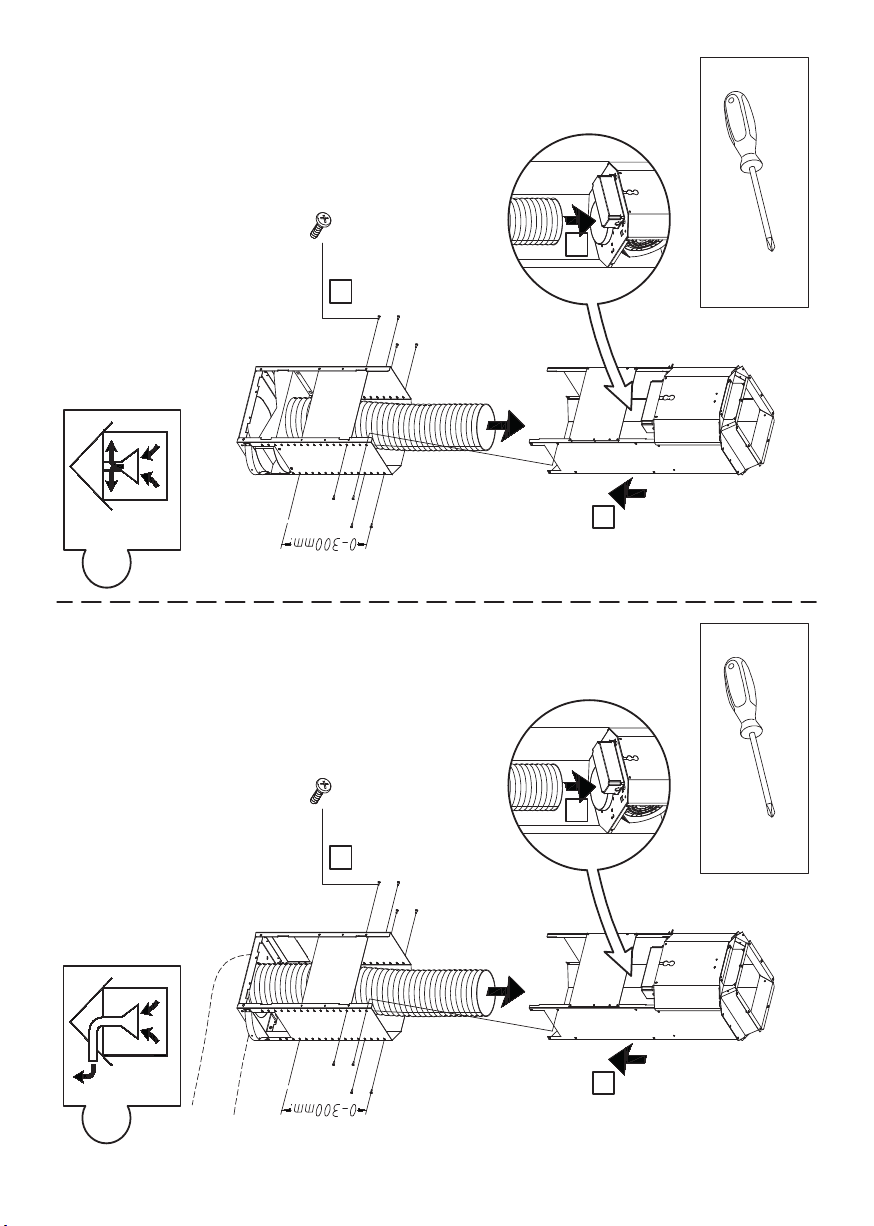 0-300mm

0-300mm