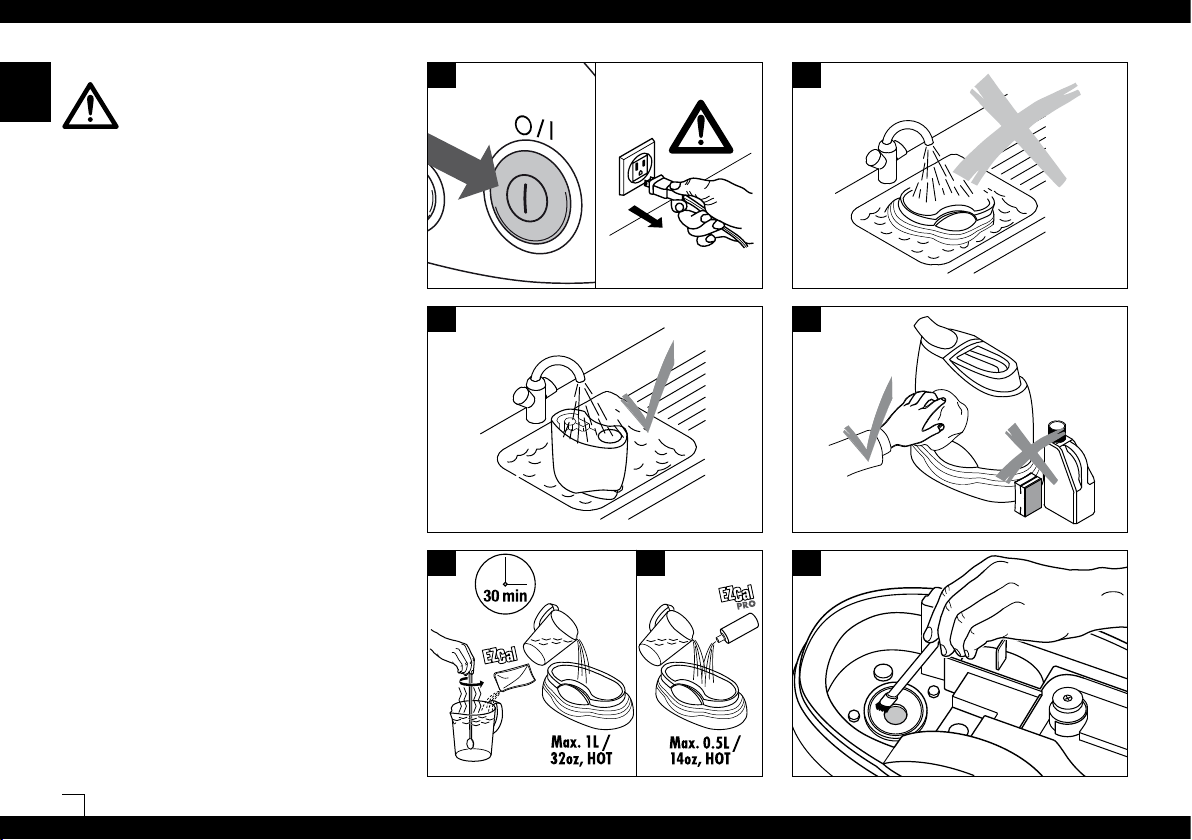 O/I

30 min

EZCal

Max. 1L / 32oz, HOT

EZCal PRO

Max. 0.5L / 14oz, HOT