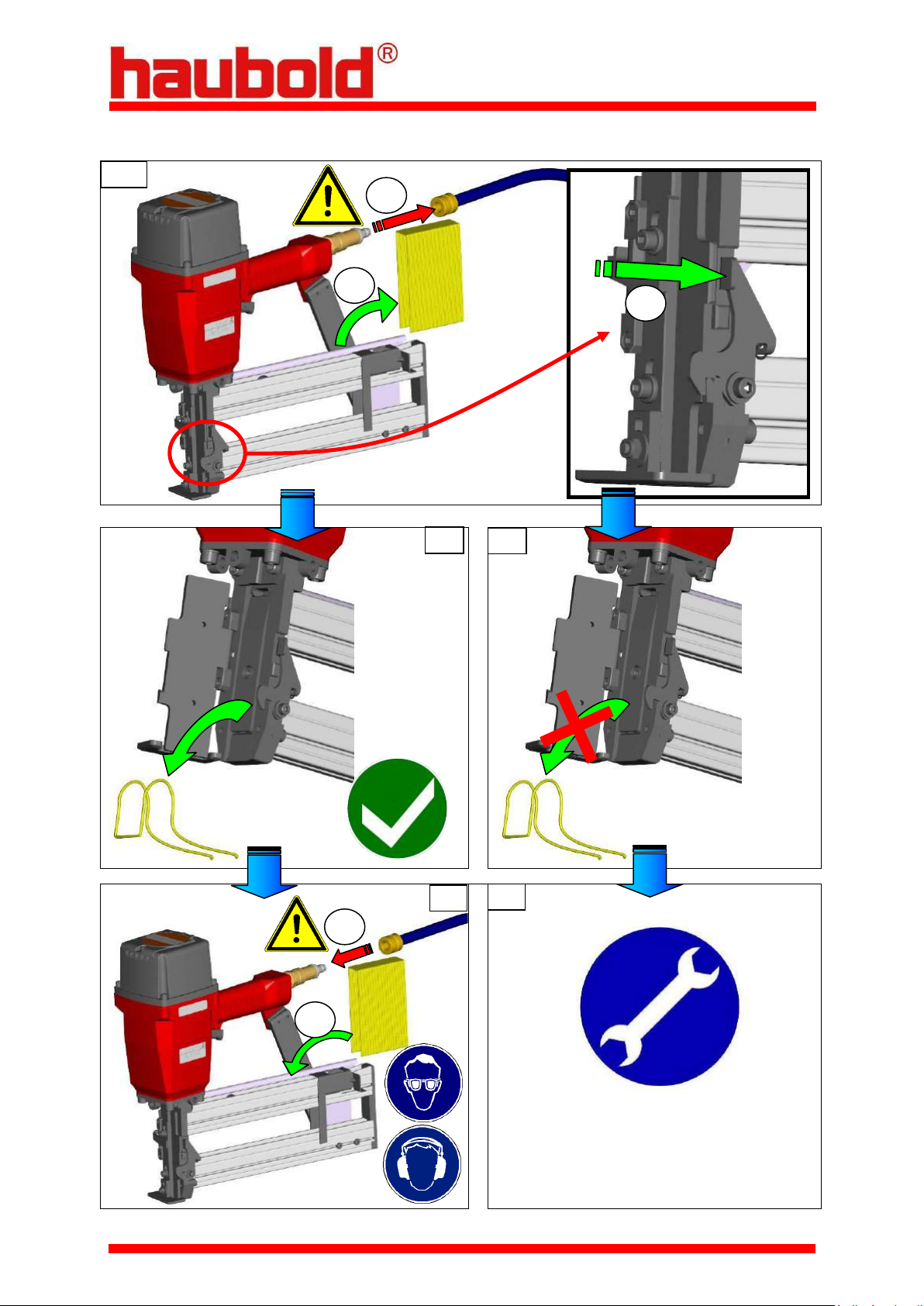 haubold®