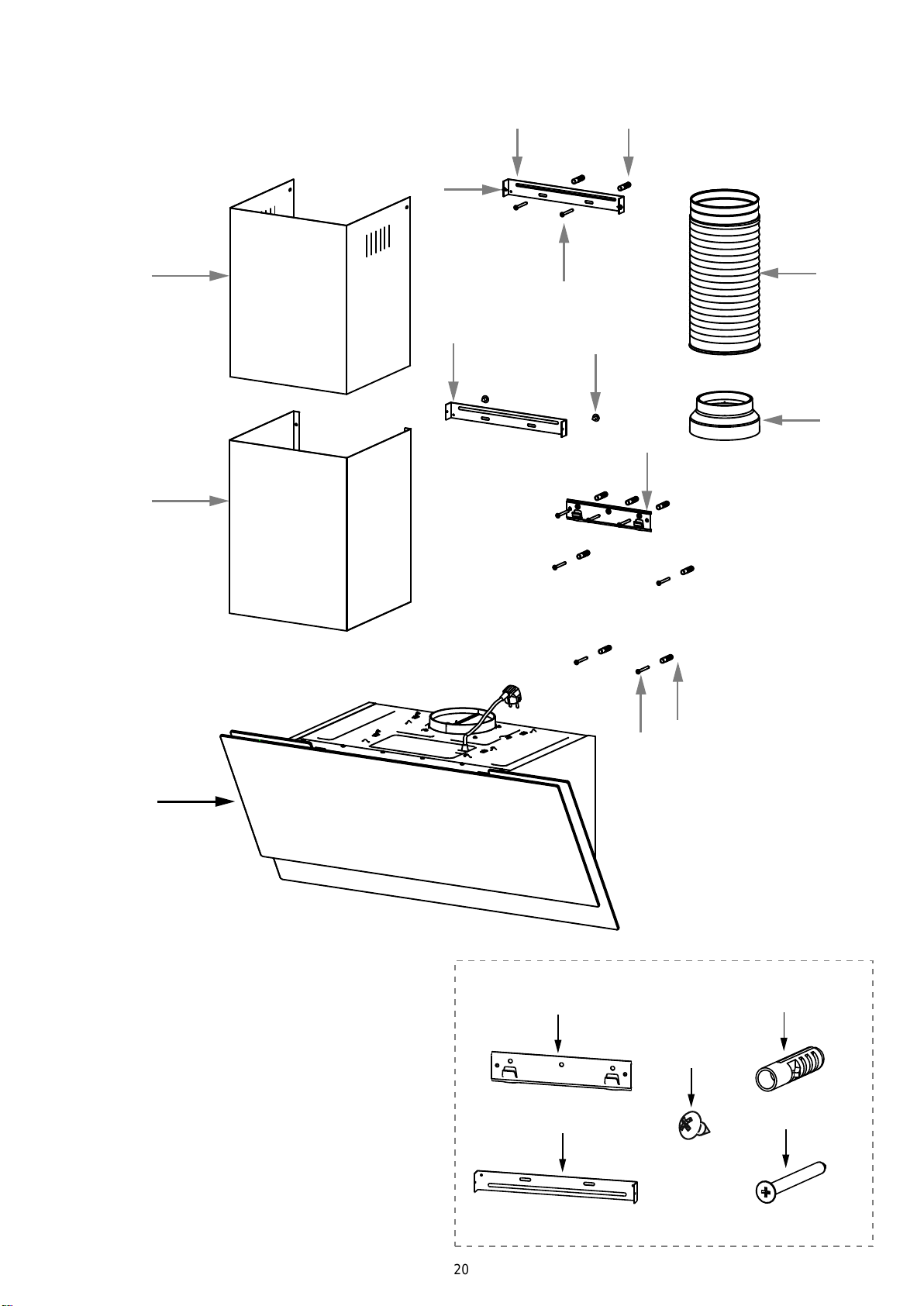 20