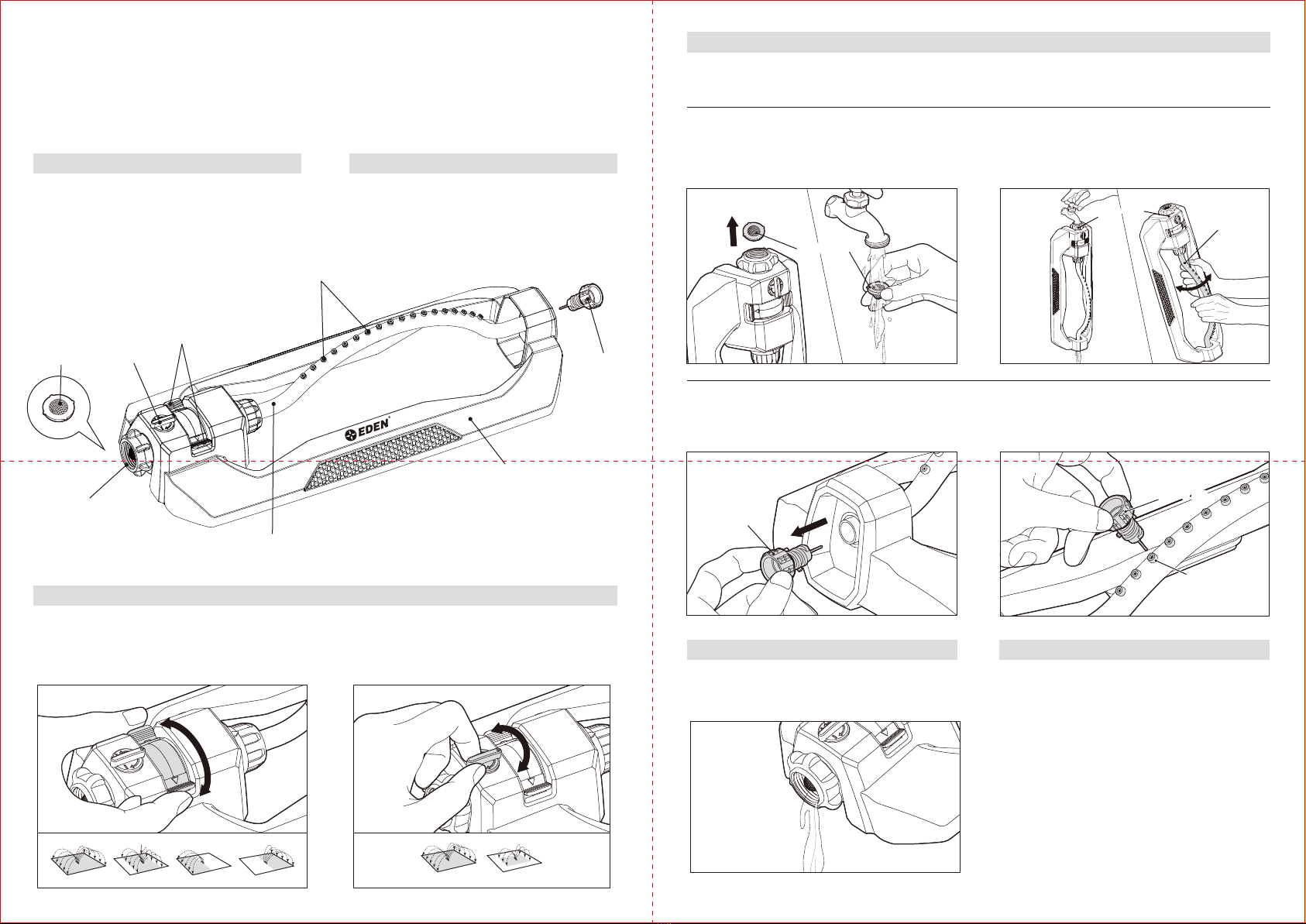 EDEN