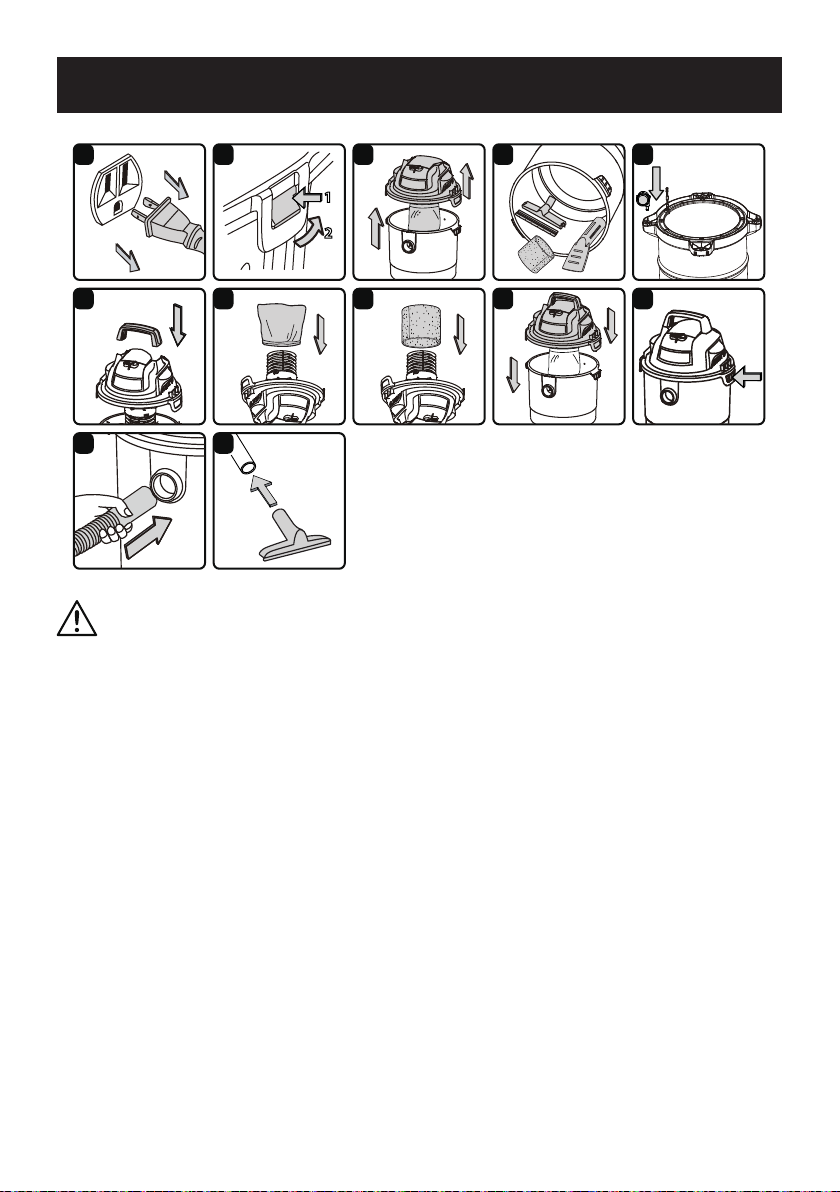 1

2