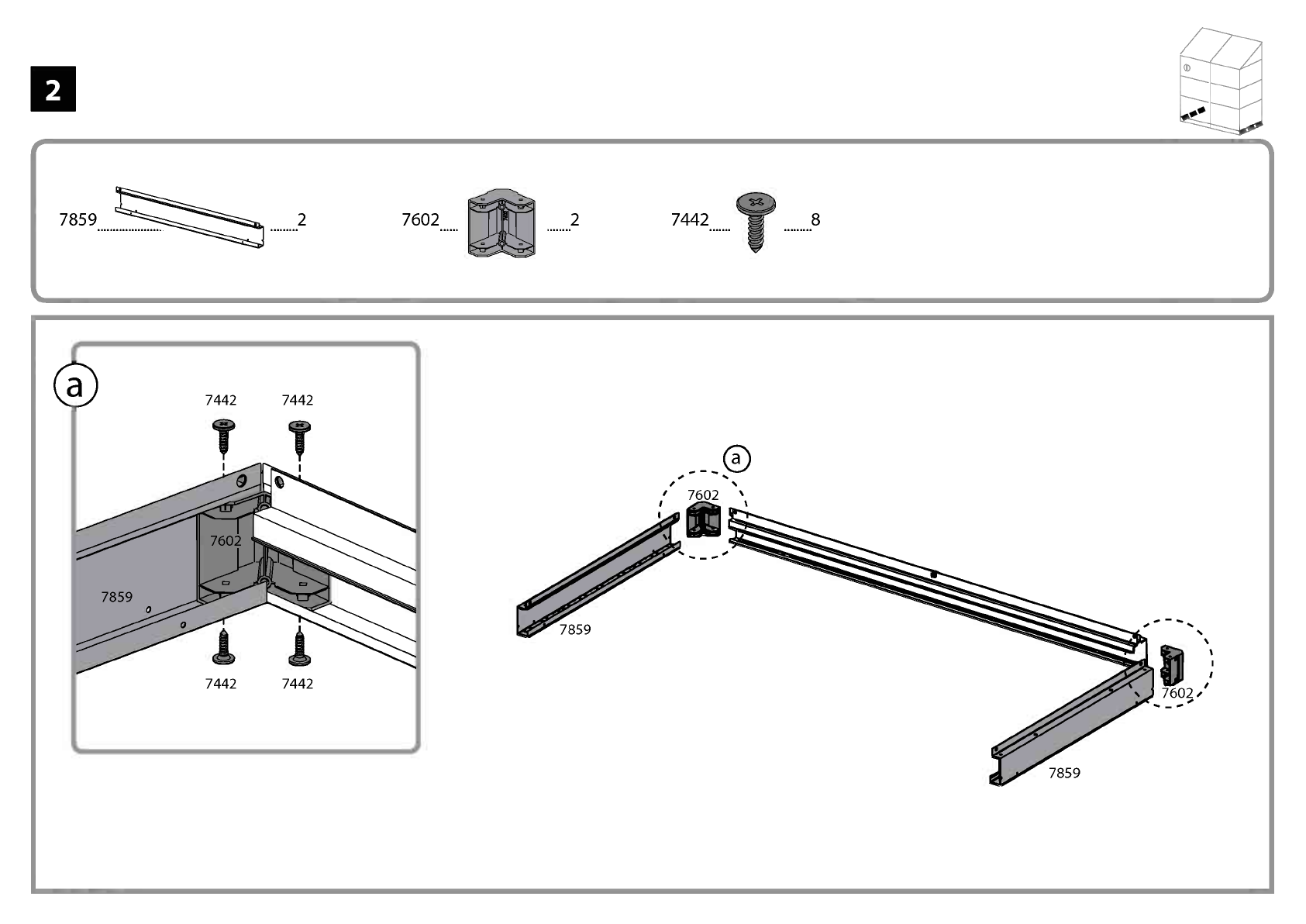 2

7859 2

7602 2

7442 8

a

7442 7442

7602

7859

7442 7442

a

7602

7859

7602

7859