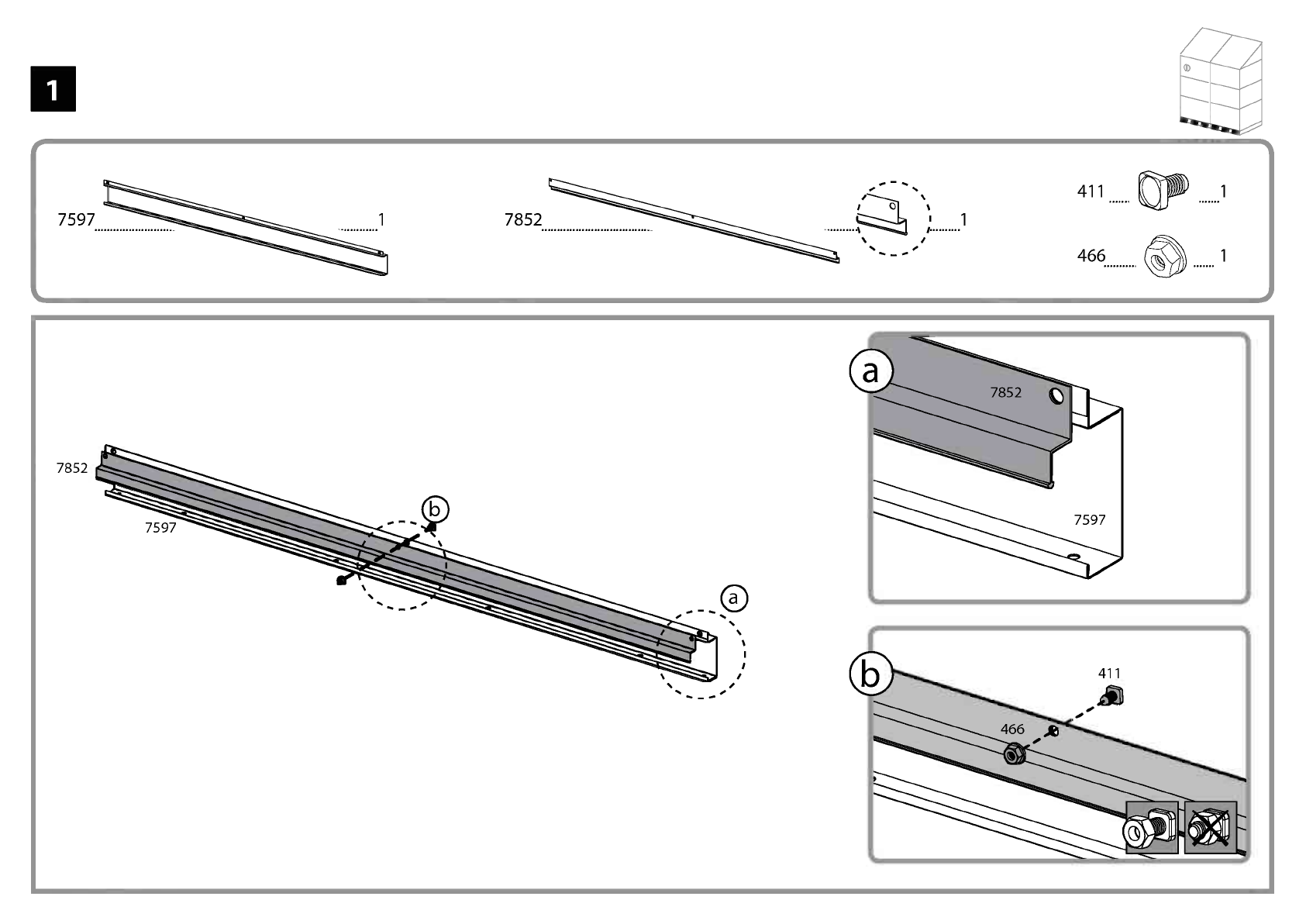 1

7597 1

7852 1

411 1

466 1

7852

7597

b

a

a

7852

7597

b

411

466