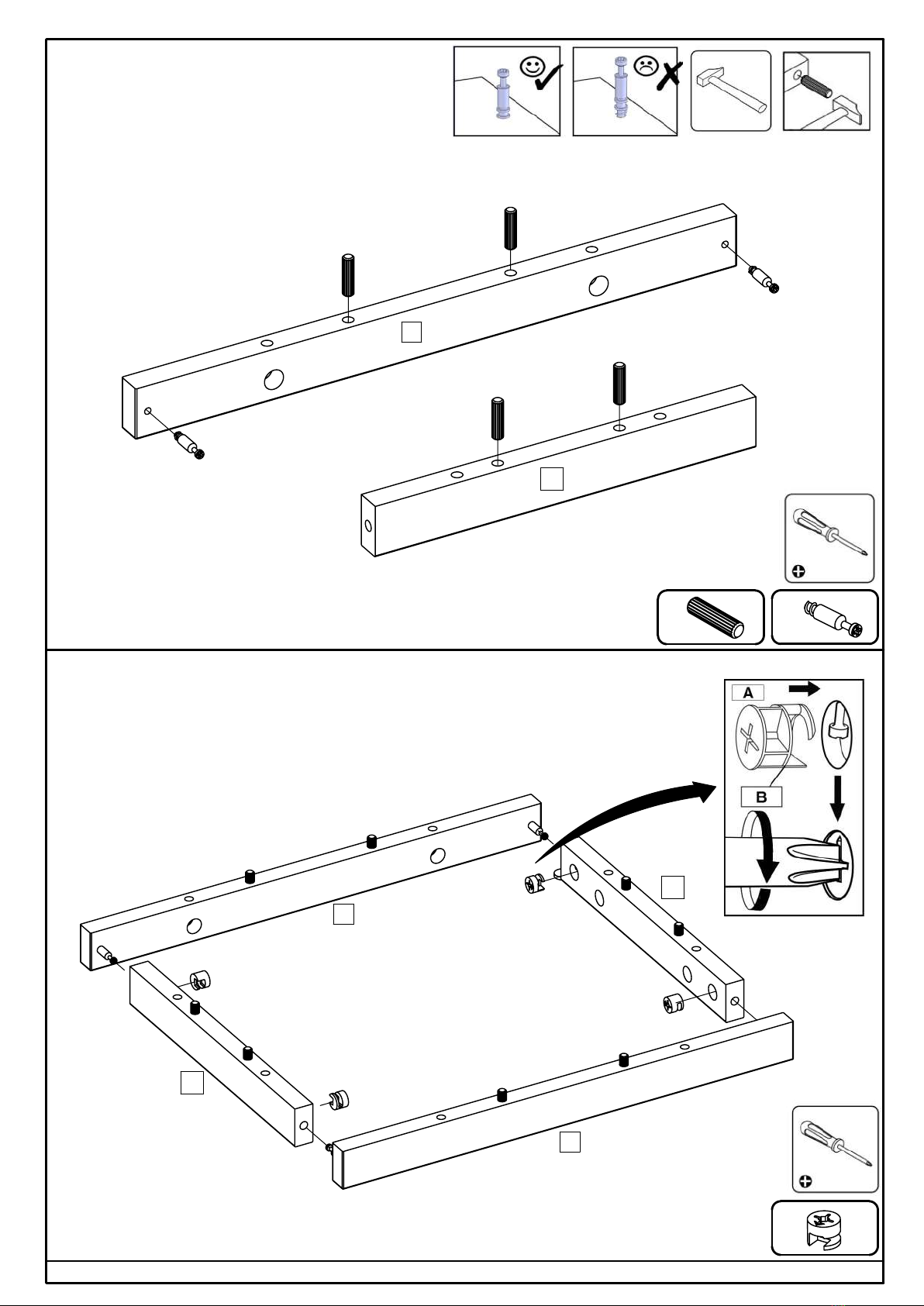 A

B