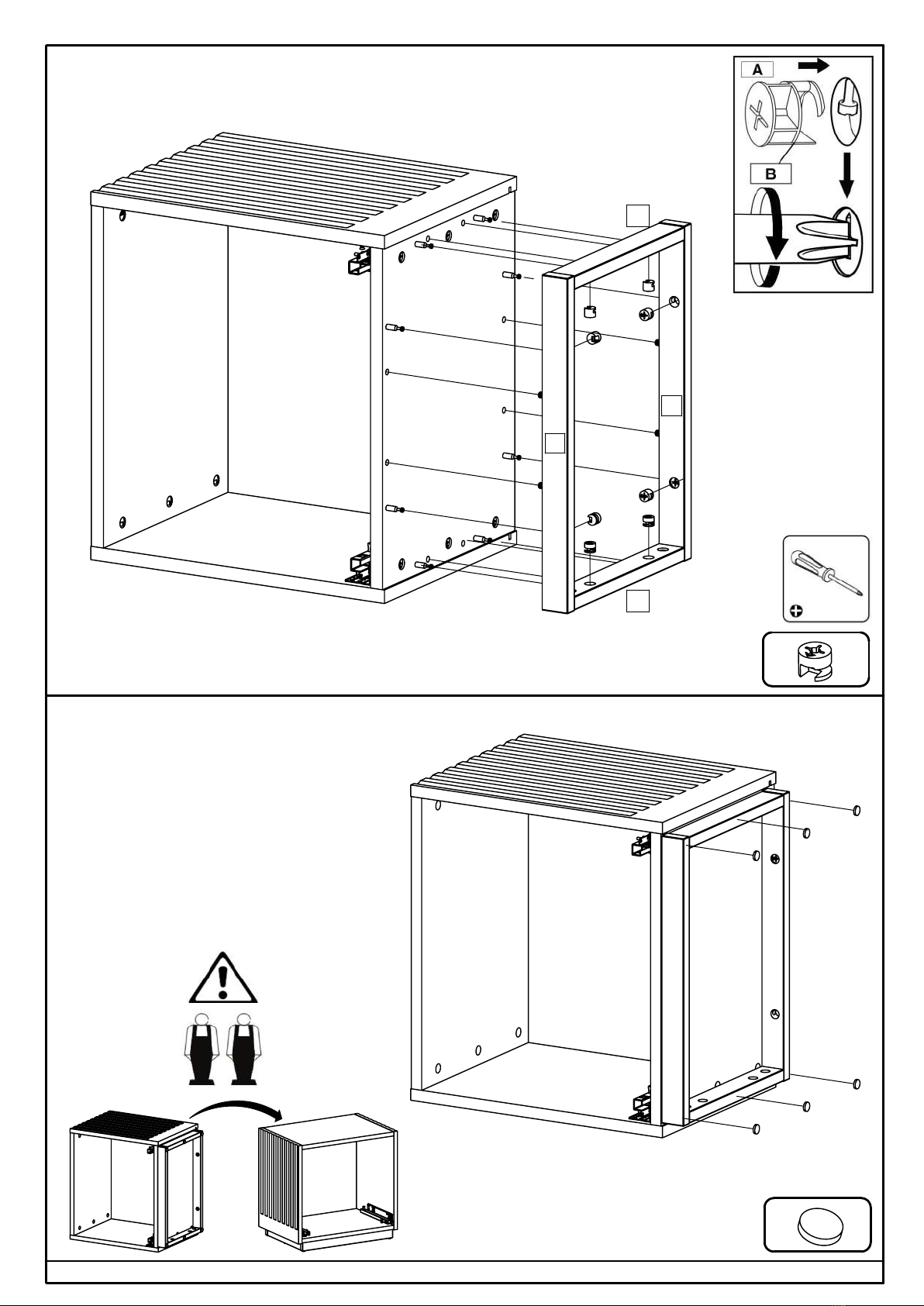 A
B