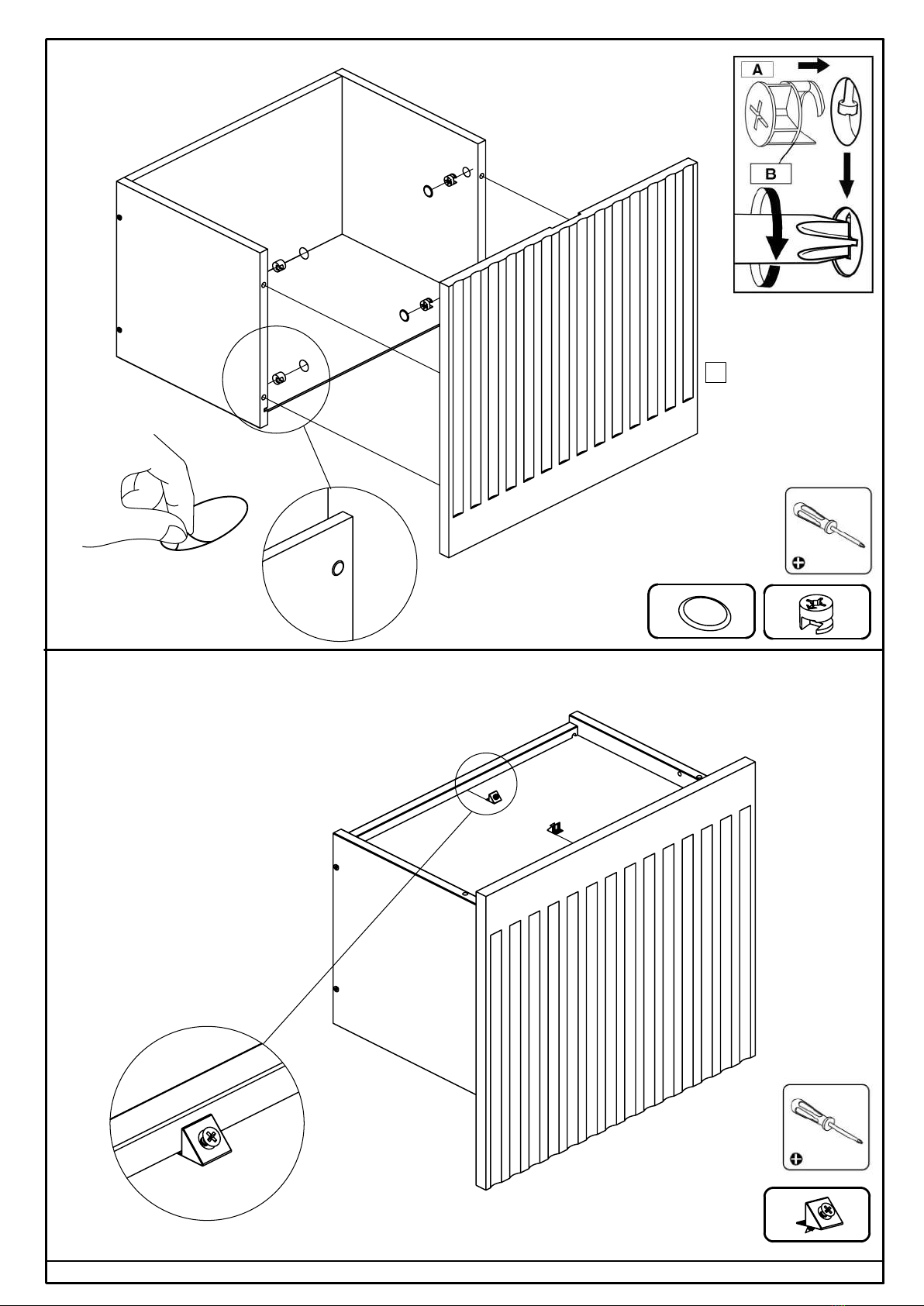 A

B