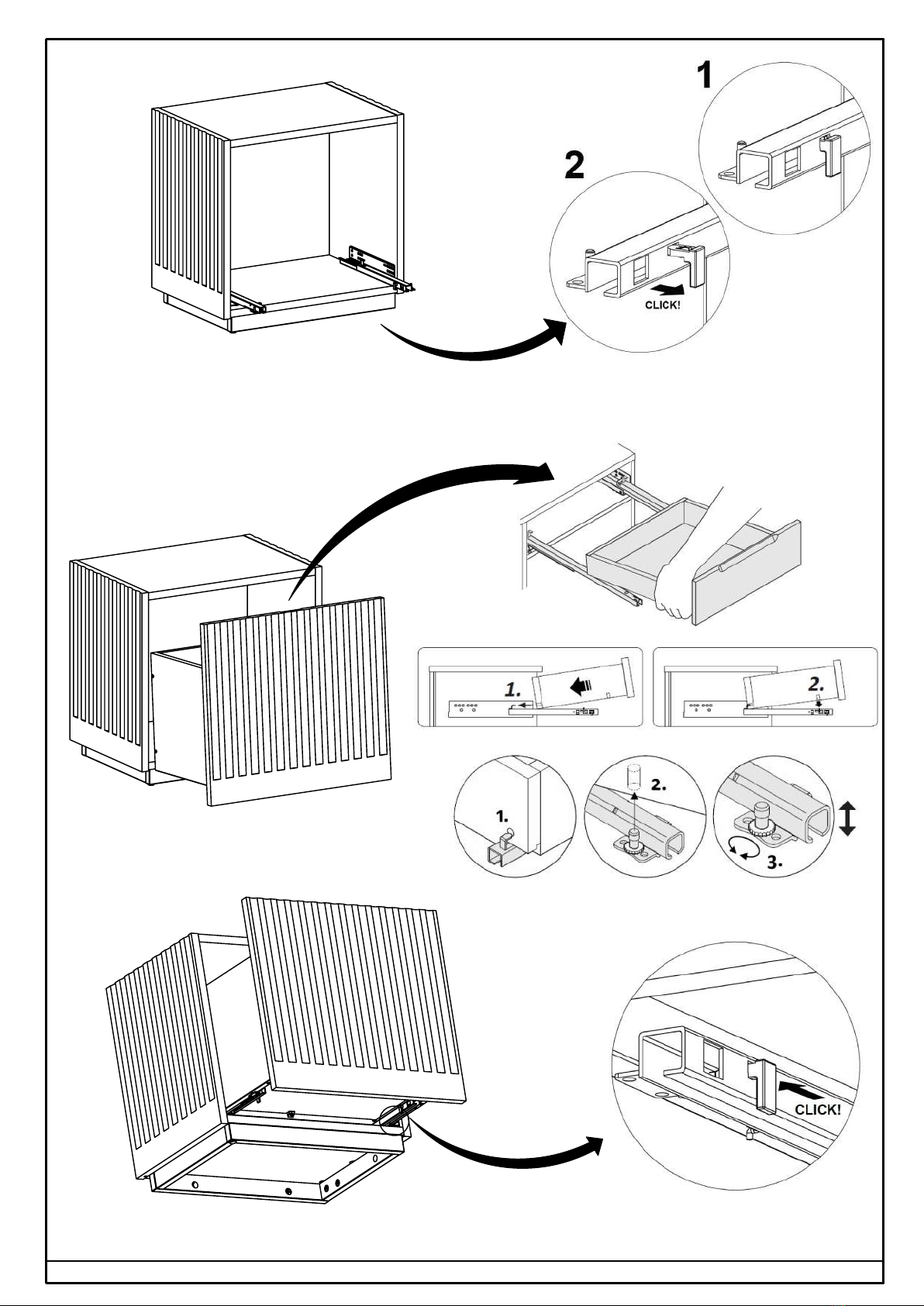 1

2

CLICK!

1.

2.

1.

2.

3.

CLICK!