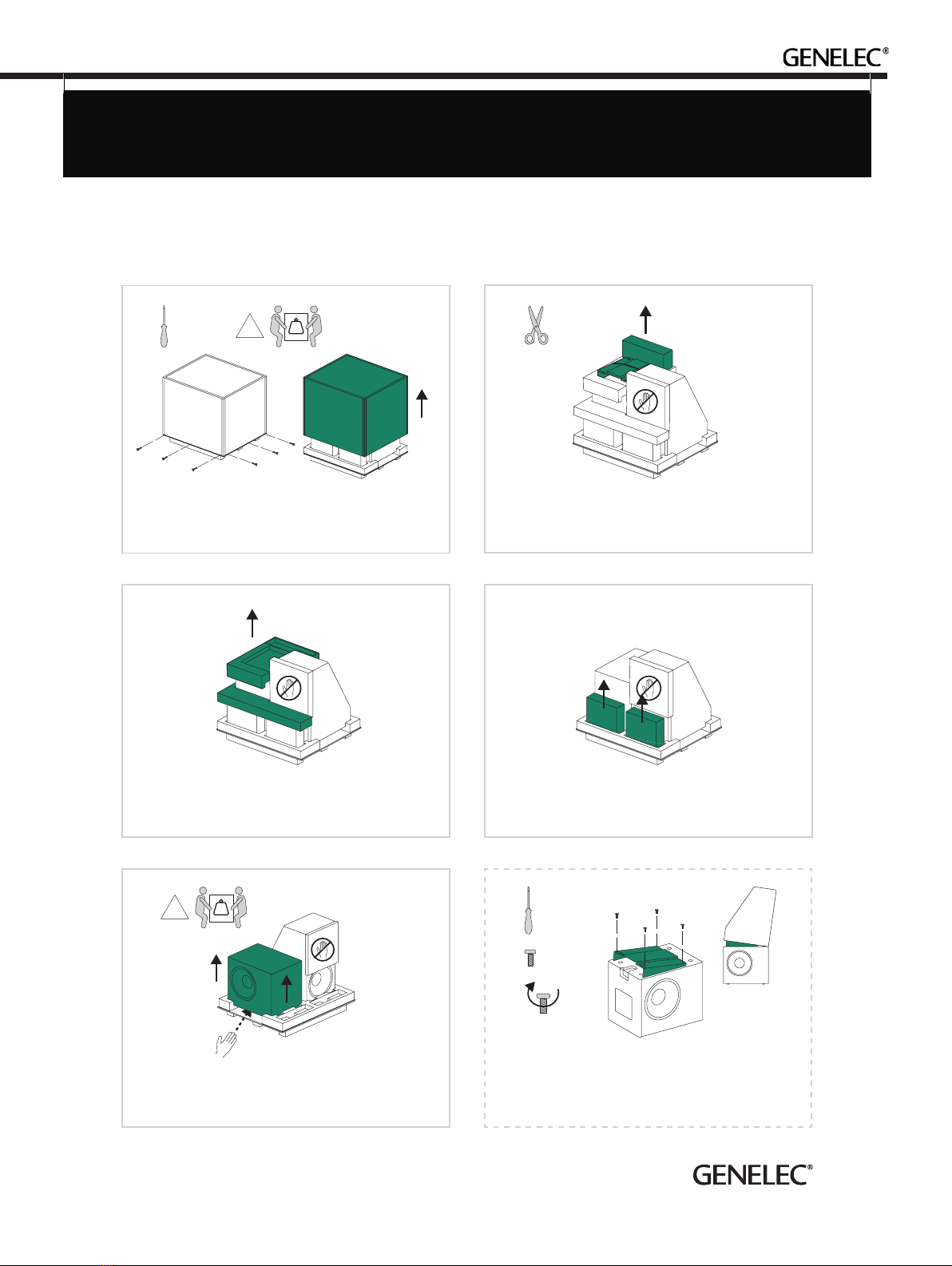 GENELEC®

GENELEC®