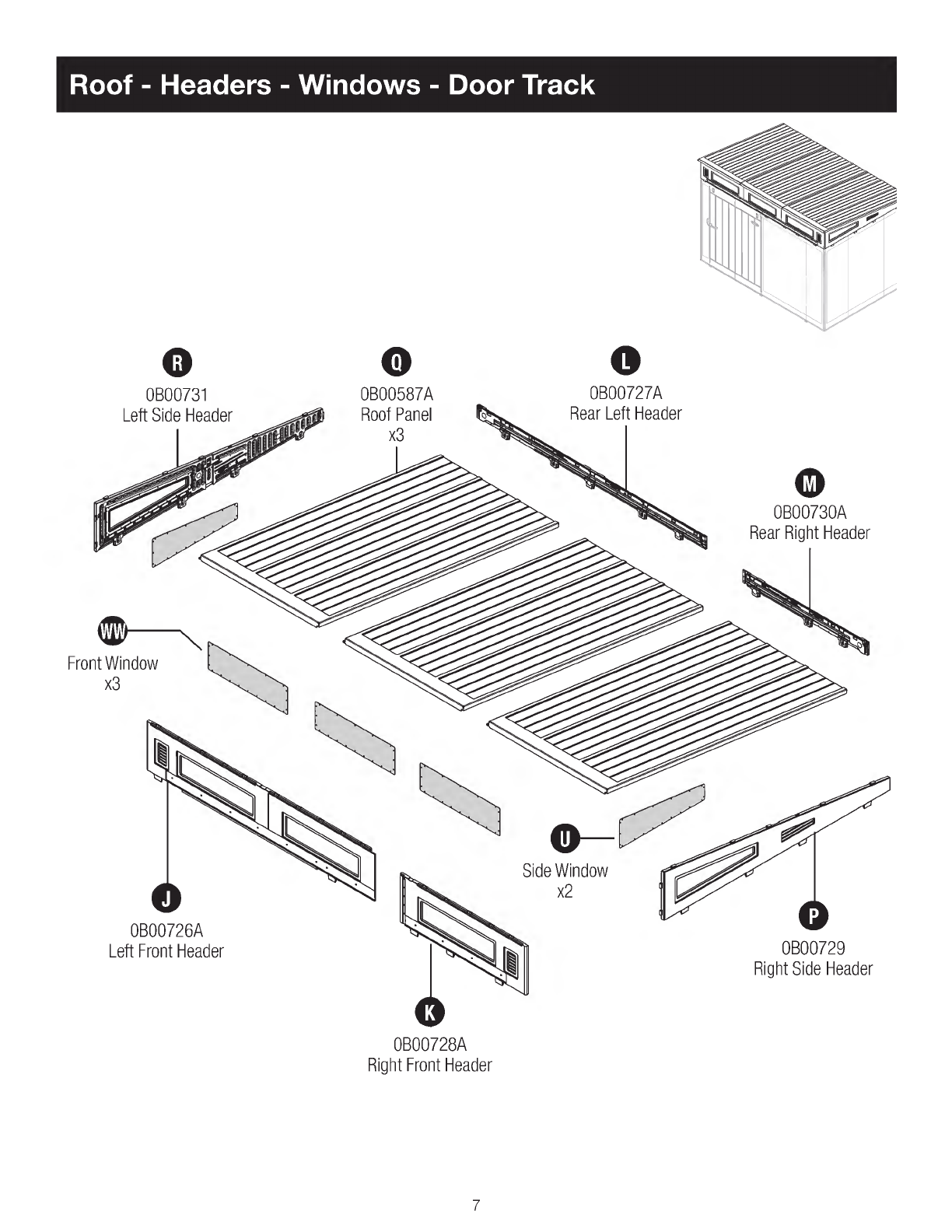 Roof - Headers - Windows - Door Track

R
0B00731
Left Side Header

Q
0B00587A
Roof Panel
x3

L
0B00727A
Rear Left Header

M
0B00730A
Rear Right Header

WW
Front Window
x3

U
Side Window
x2

J
0B00726A
Left Front Header

K
0B00728A
Right Front Header

P
0B00729
Right Side Header

7