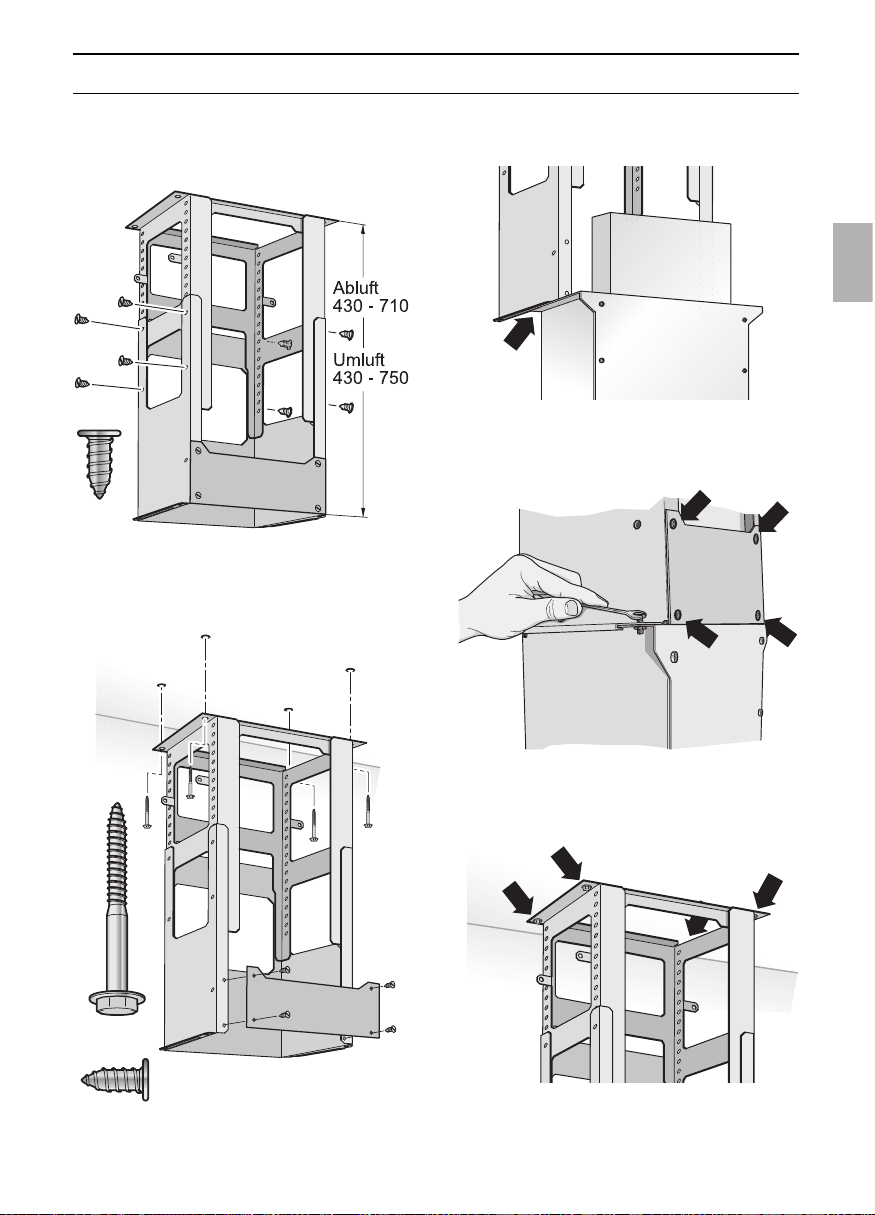 Abluft
430 - 710
Umluft
430 - 750