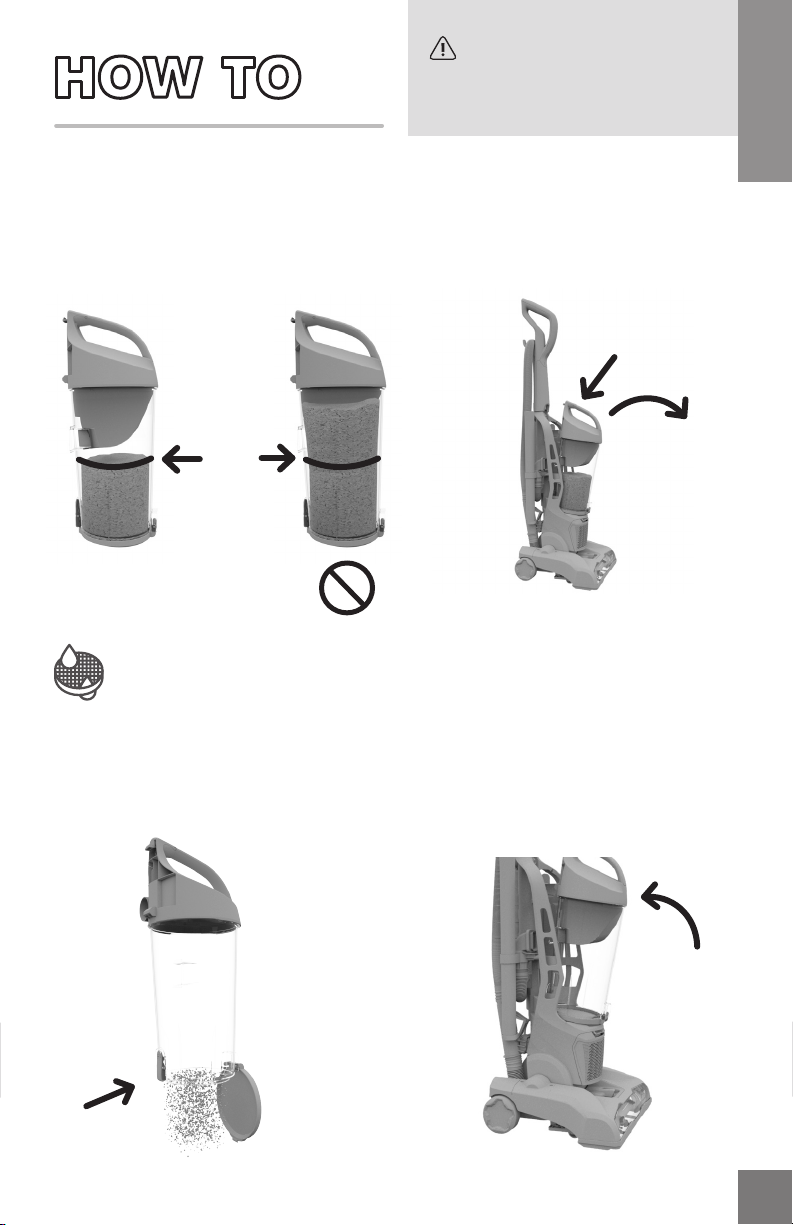 HOW TO