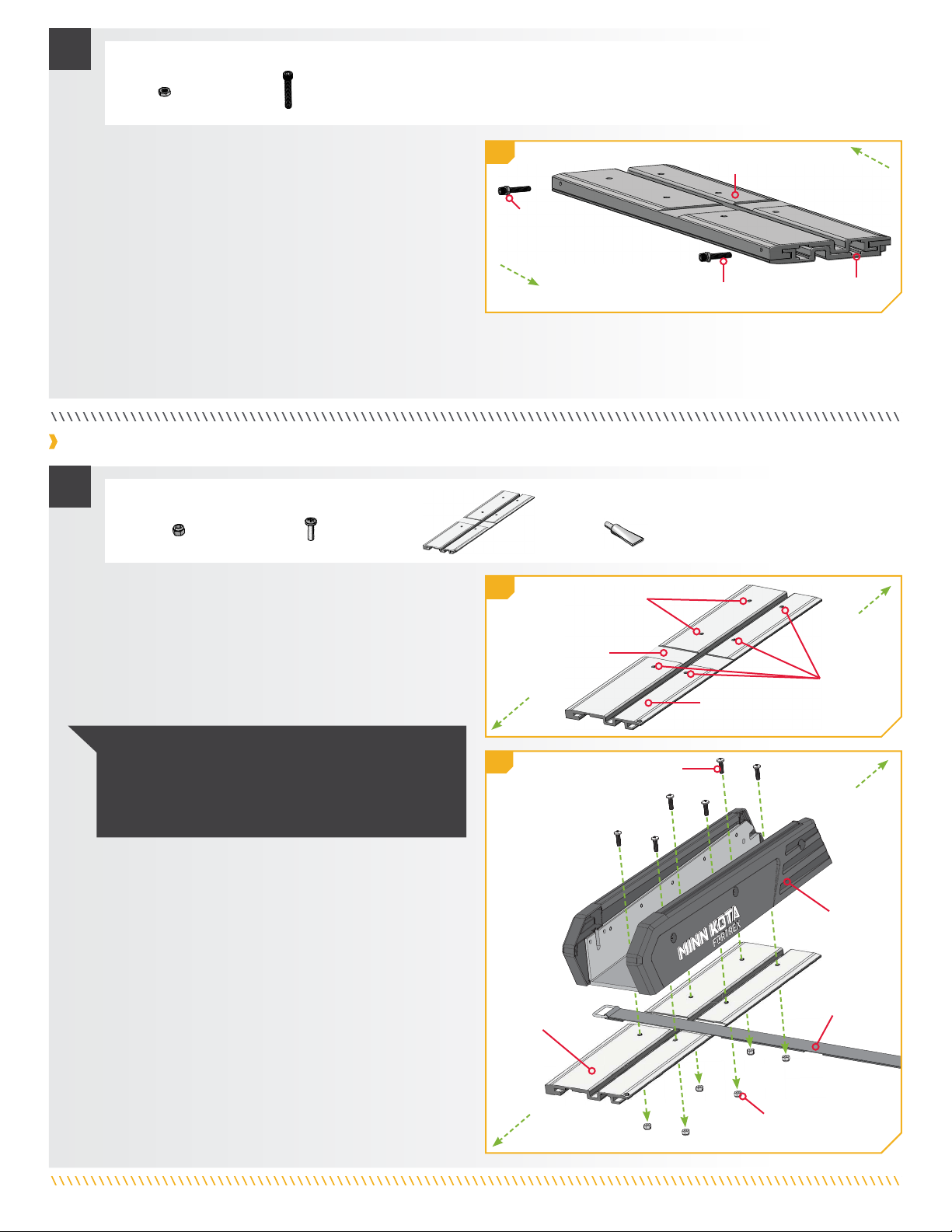 MINN KOTA
FORTREX