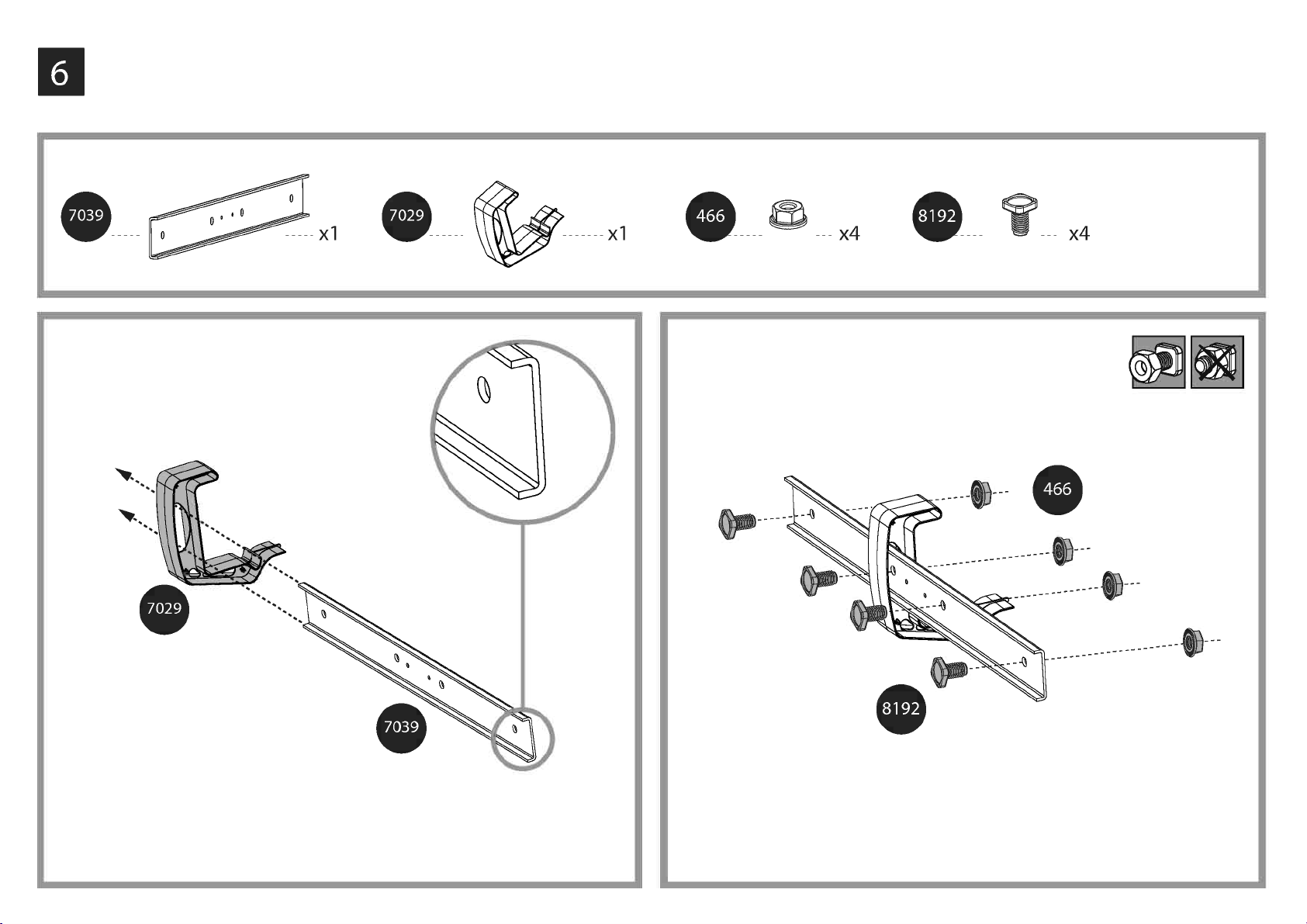 6

7039 x1 7029 x1 466 x4 8192 x4

7029

7039

466

8192