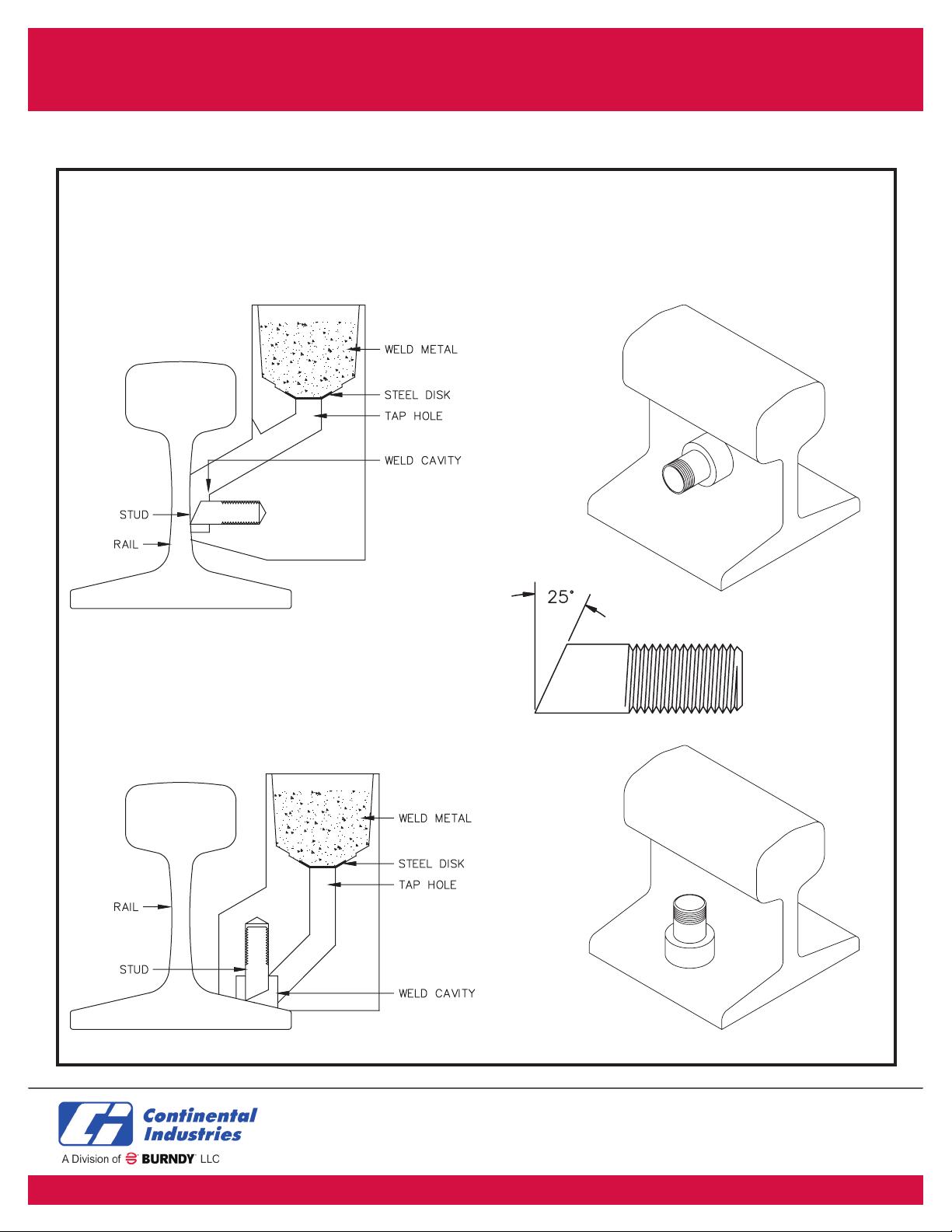 WELD METAL
STEEL DISK
TAP HOLE
WELD CAVITY
STUD
RAIL

25°

WELD METAL
STEEL DISK
TAP HOLE
RAIL
STUD
WELD CAVITY

Continental Industries
A Division of BURNDY LLC