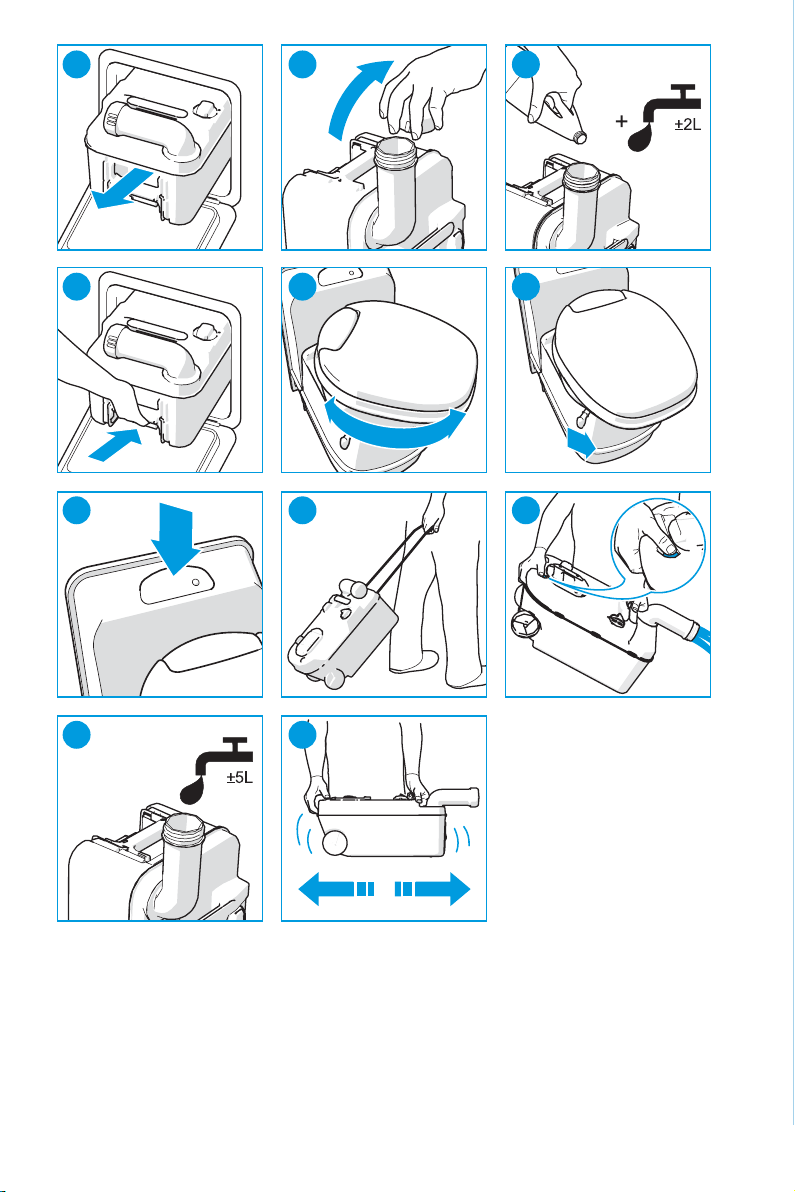 + ±2L

±5L