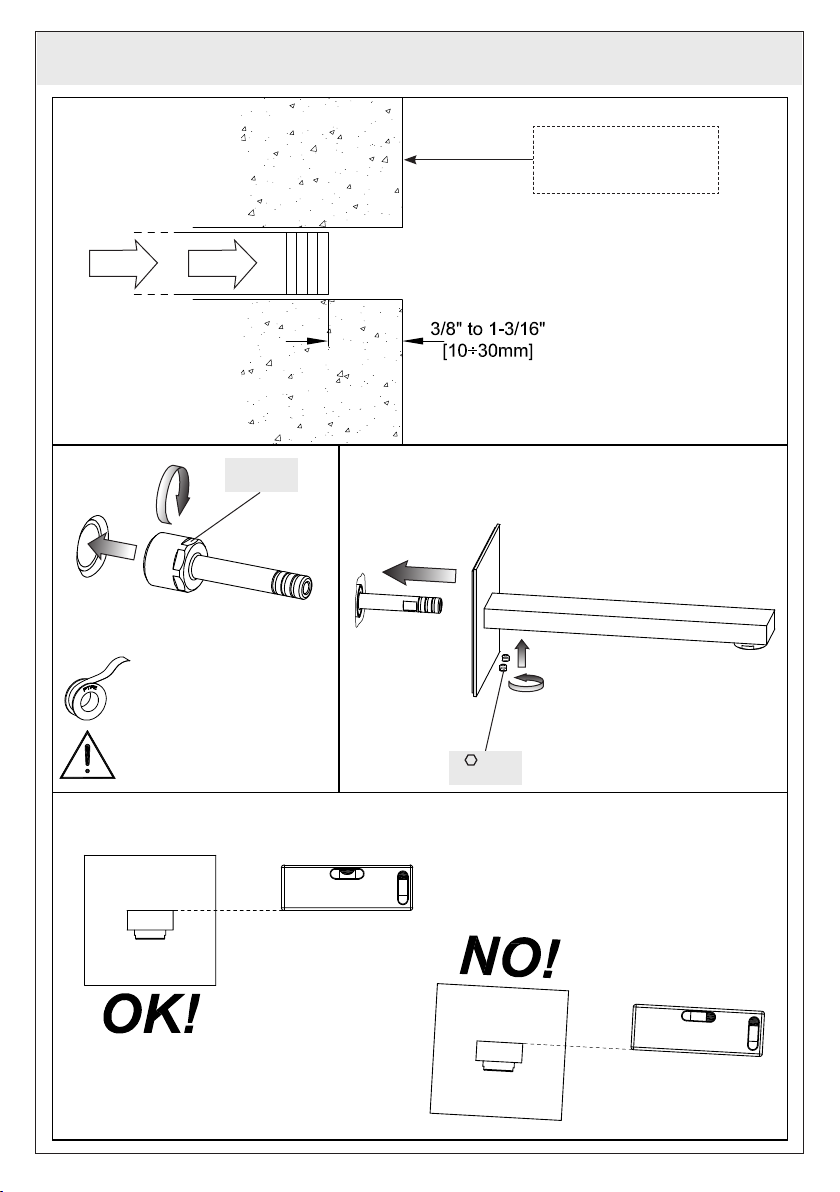 3/8" to 1-3/16"
[10÷30mm]

NO!

OK!