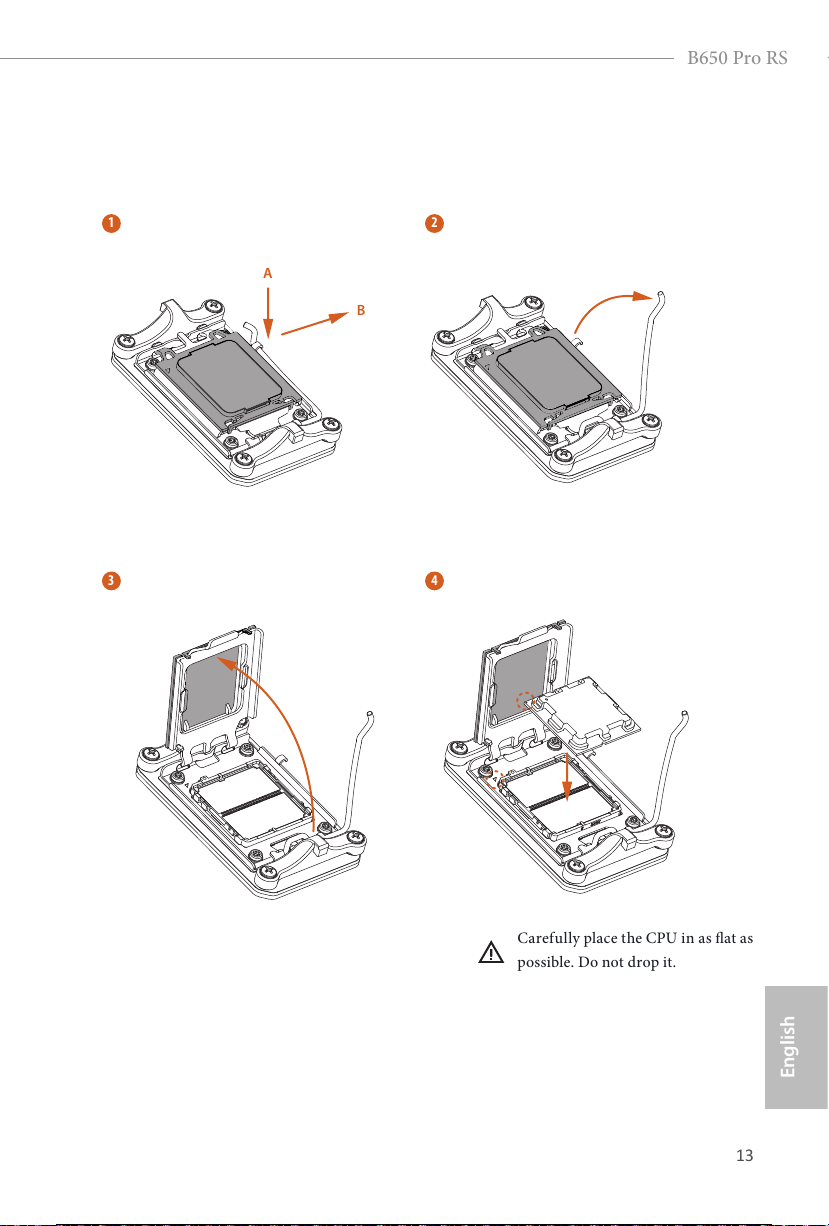 B650 Pro RS

1

A

B

2

3

4

Carefully place the CPU in as flat as possible. Do not drop it.

English

13