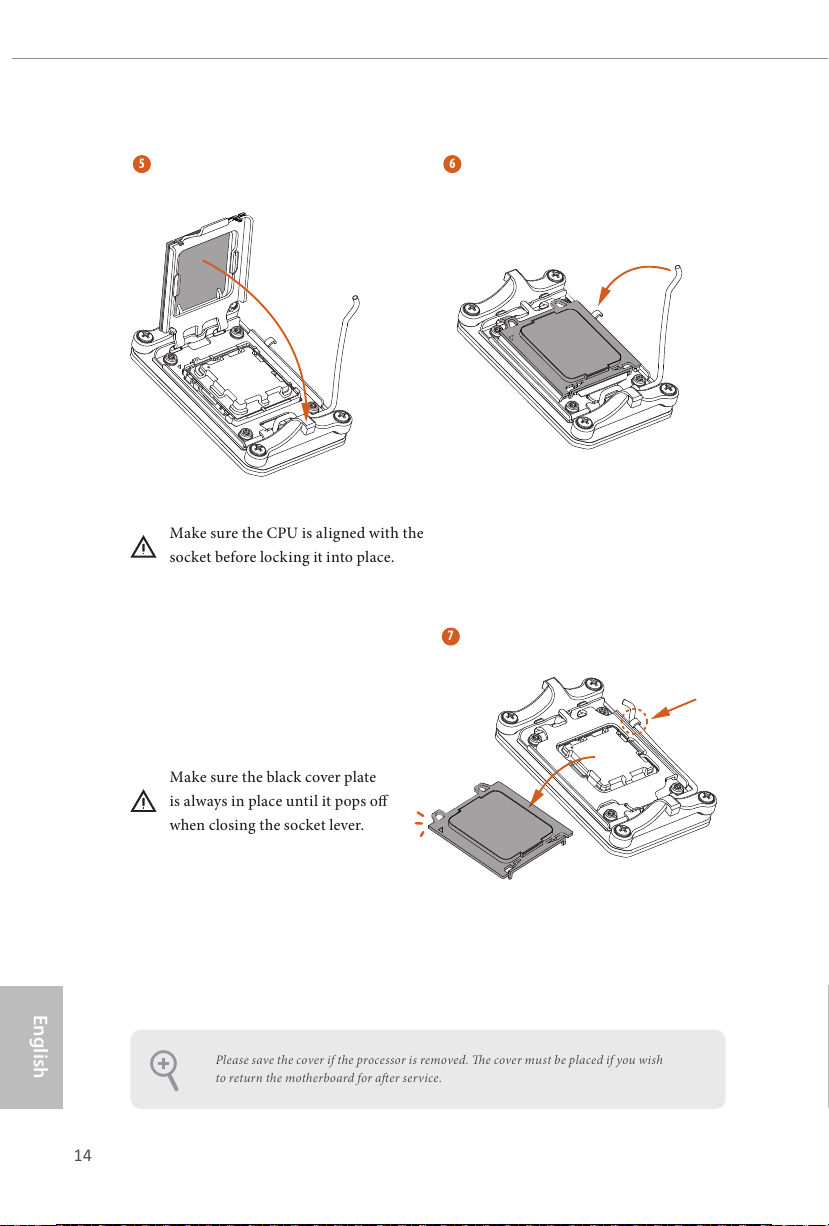 5

6

Make sure the CPU is aligned with the socket before locking it into place.

7

Make sure the black cover plate is always in place until it pops off when closing the socket lever.

English

Please save the cover if the processor is removed. The cover must be placed if you wish to return the motherboard for after service.

14