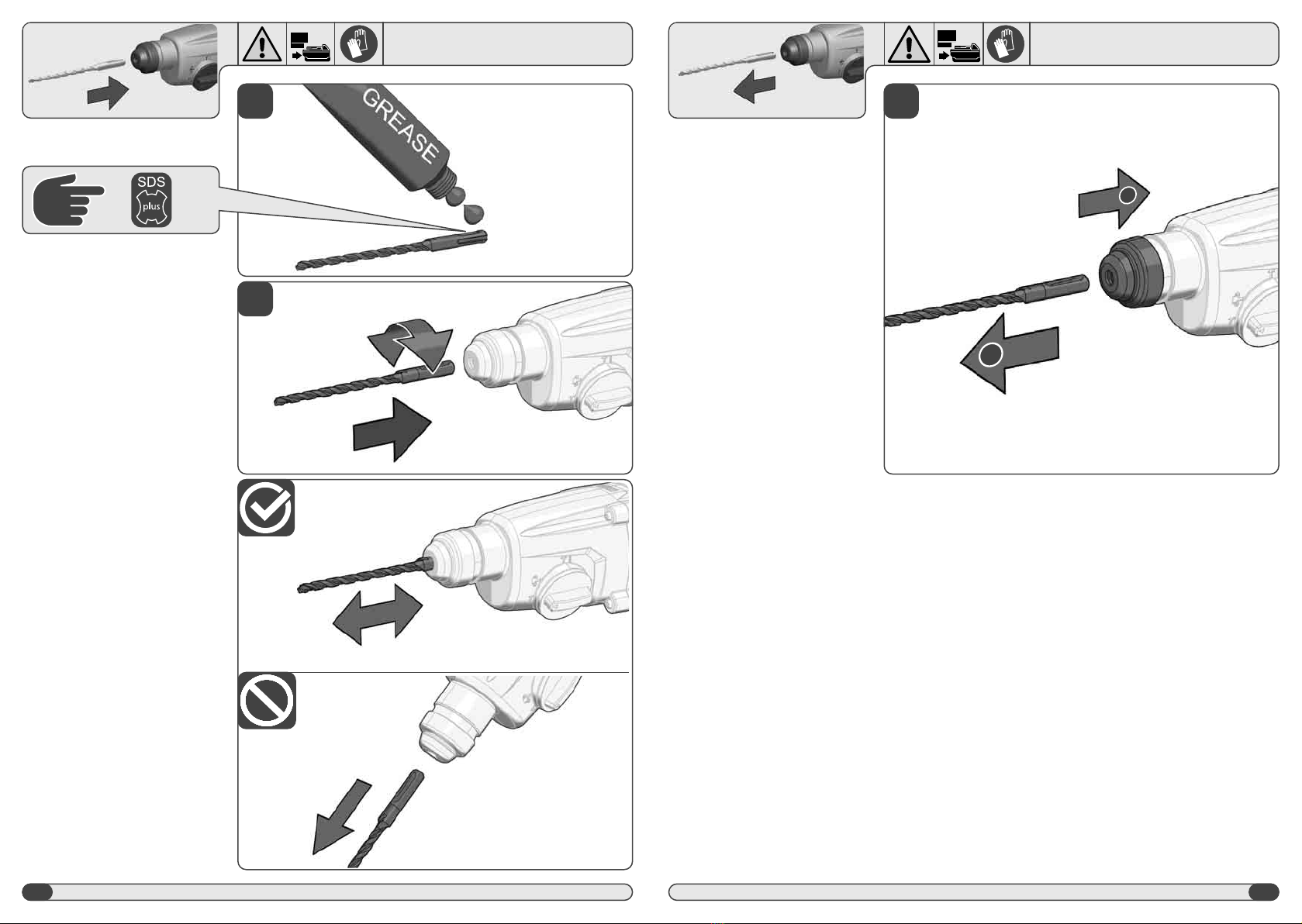 GREASE

SDS
plus