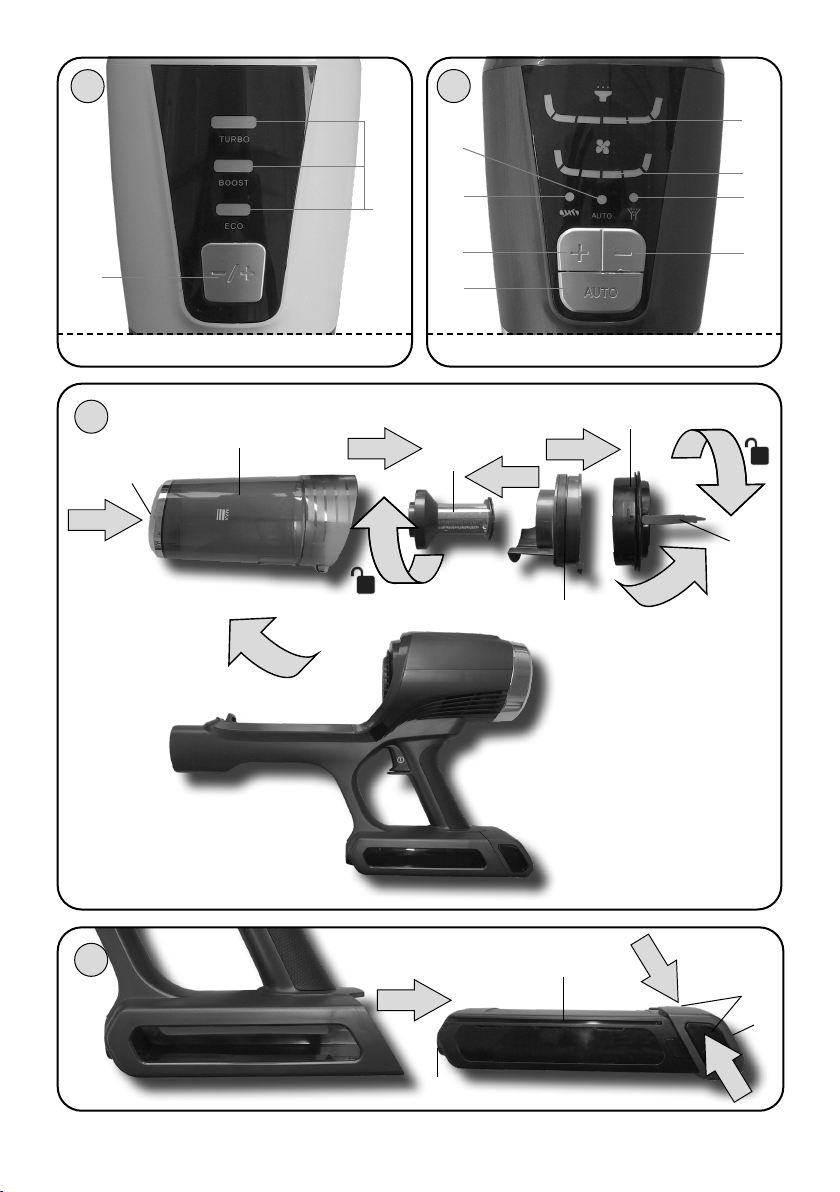 TURBO

BOOST

ECO

−/+

AUTO

+

−

AUTO