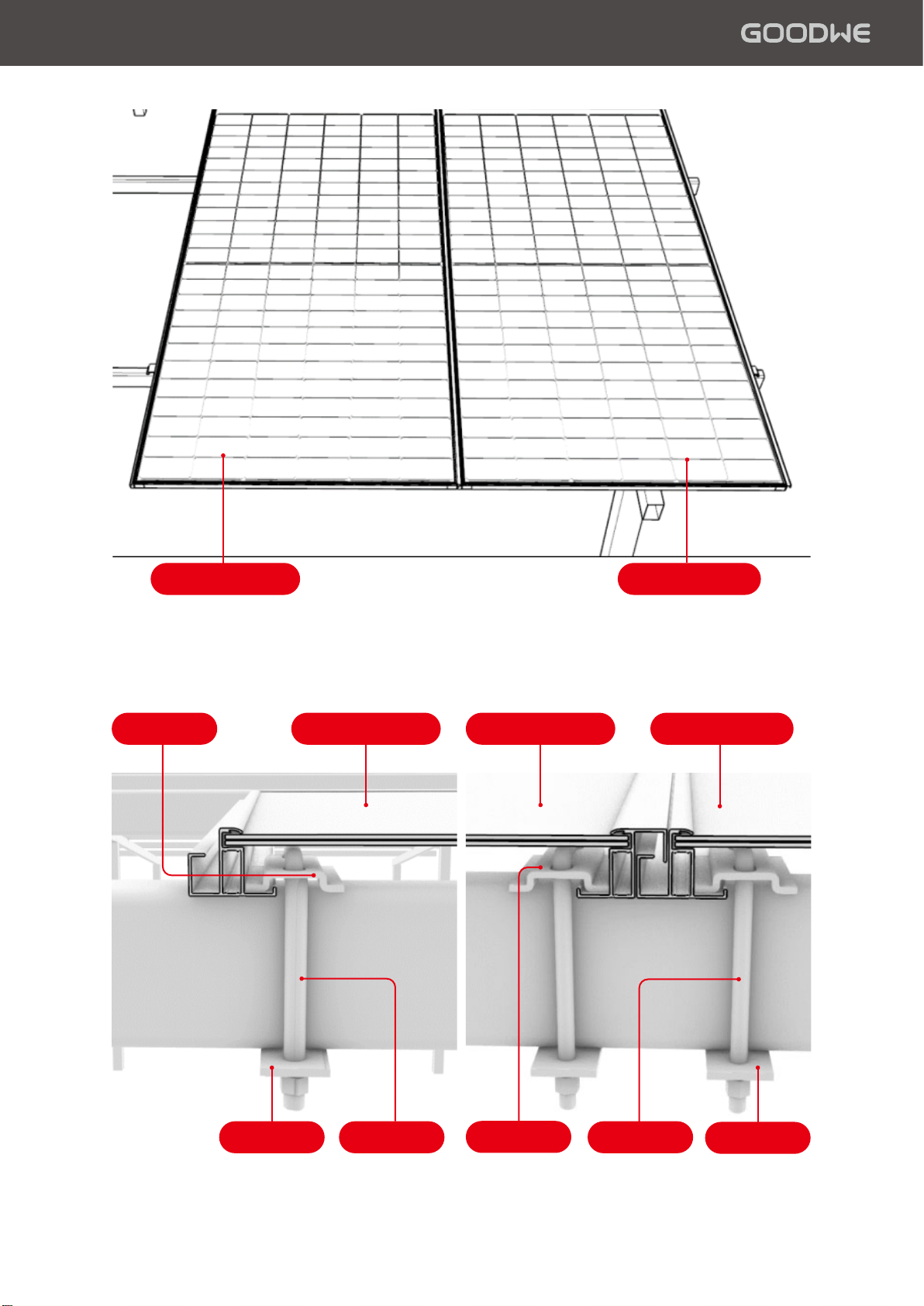 GOODWE