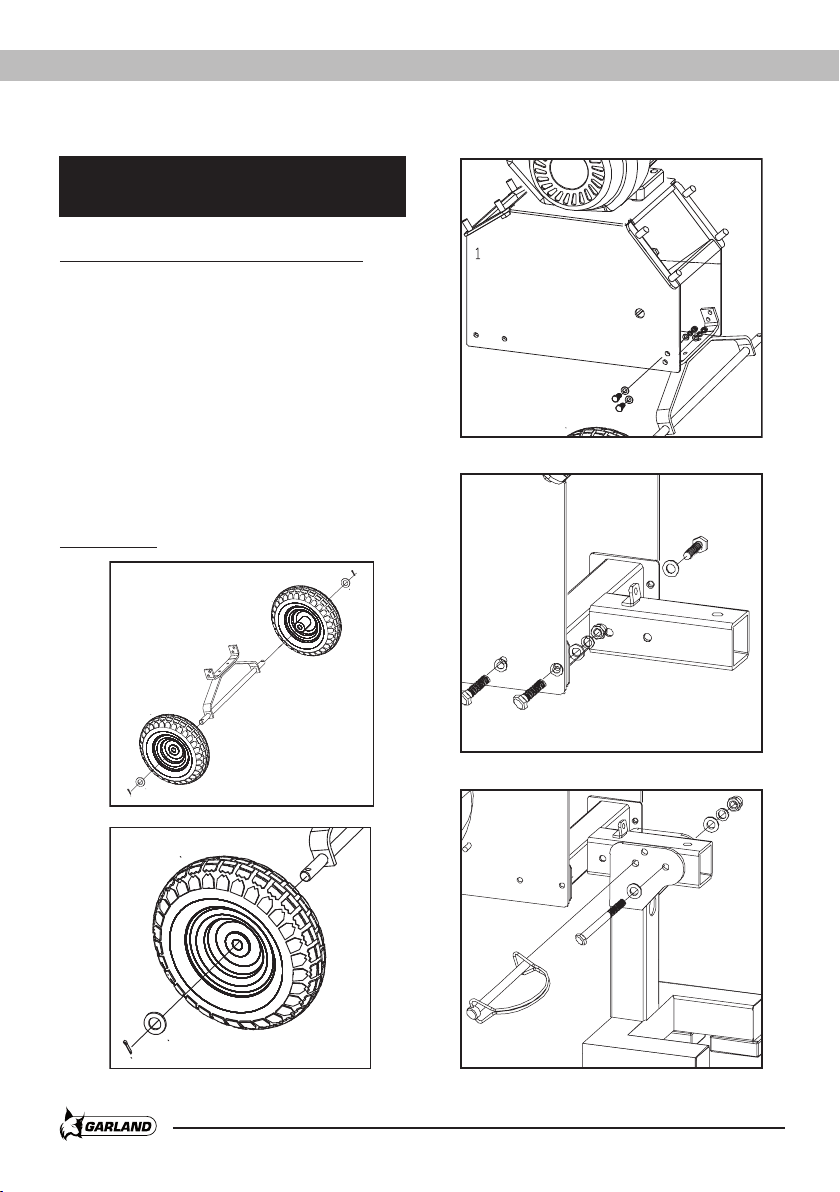 1

GARLAND