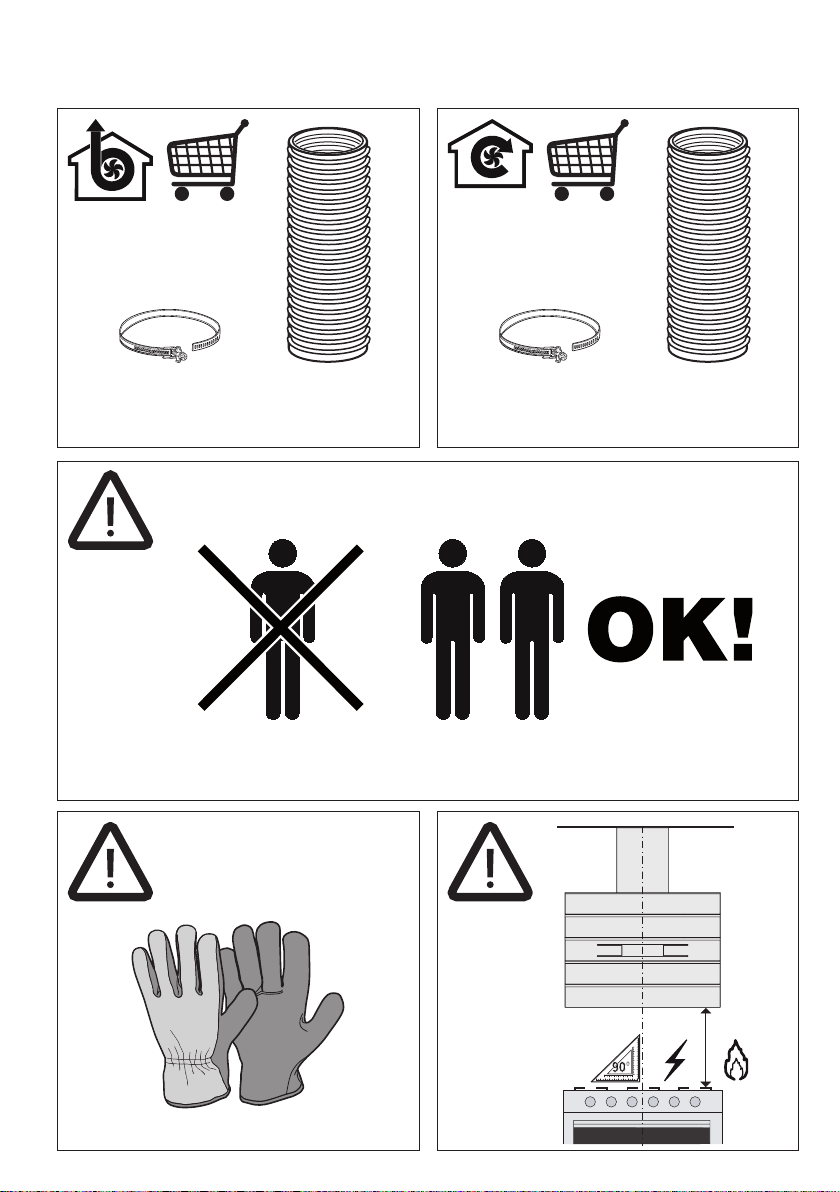 OK!

90°