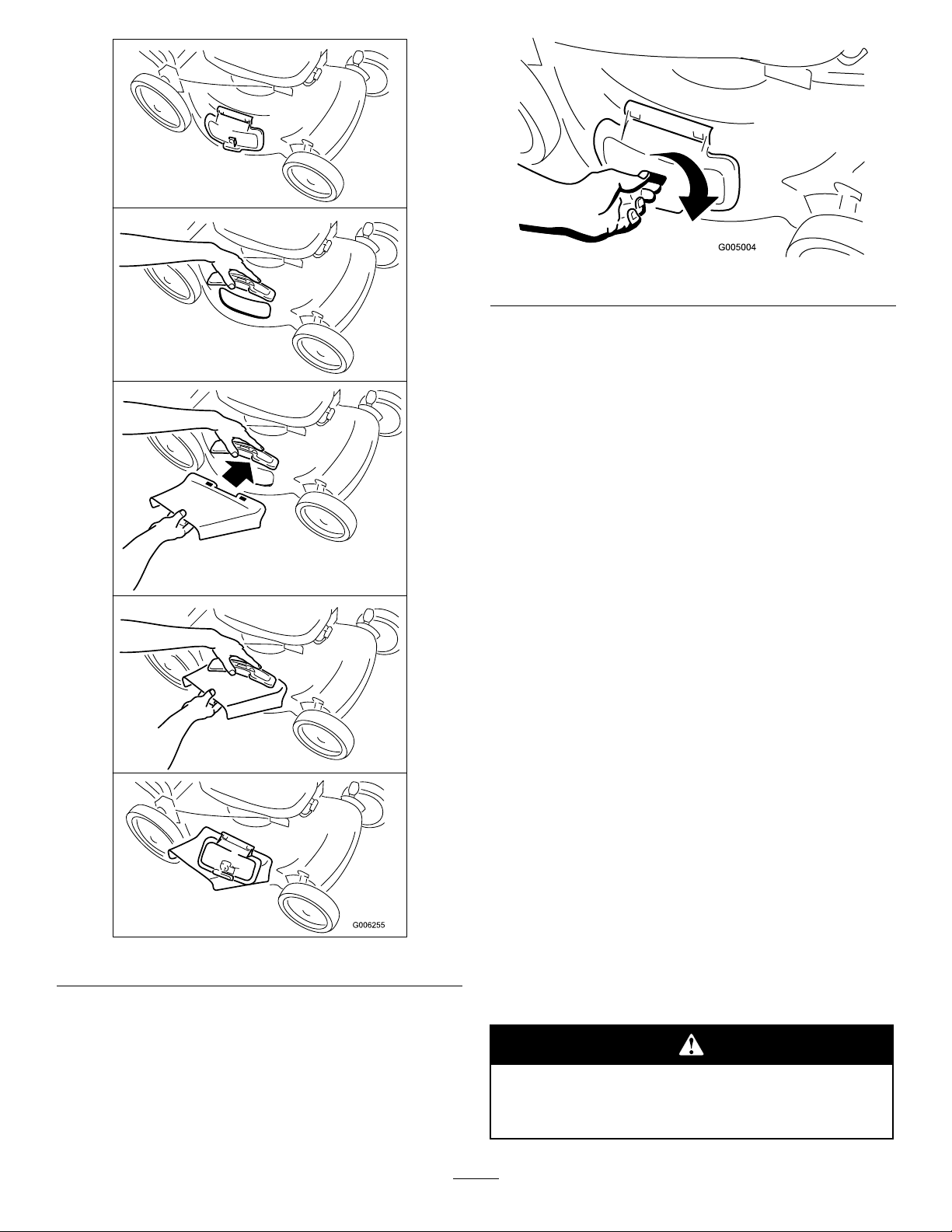 G006255

G005004