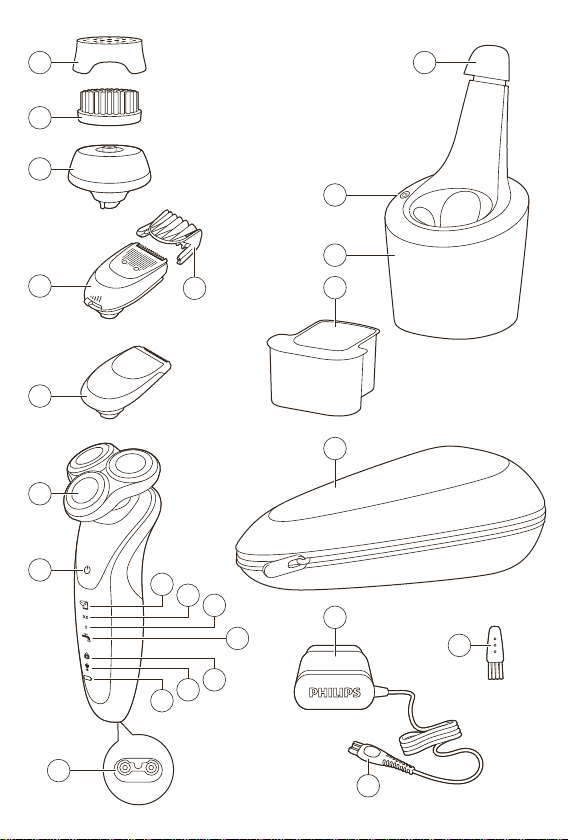 PHILIPS