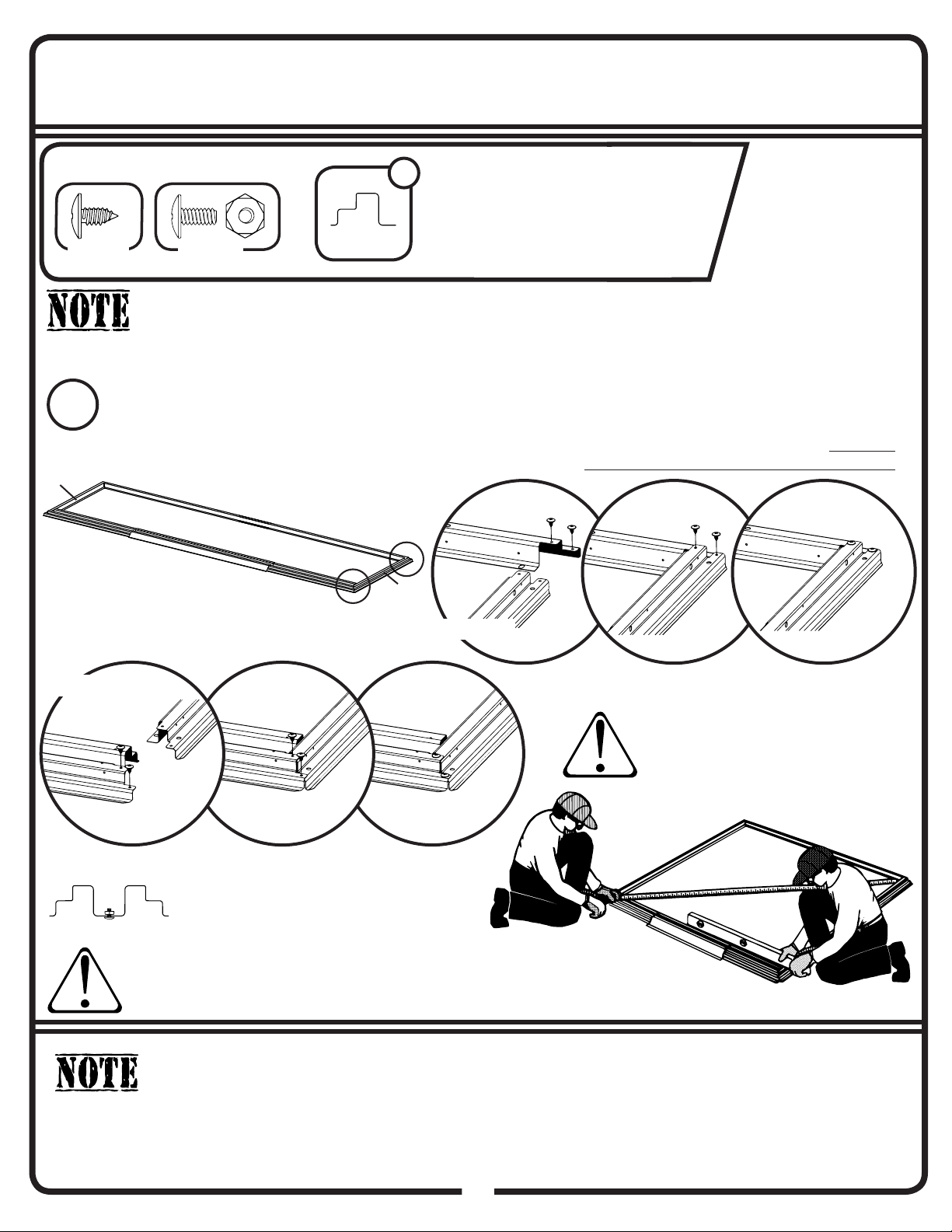 NOTE

NOTE