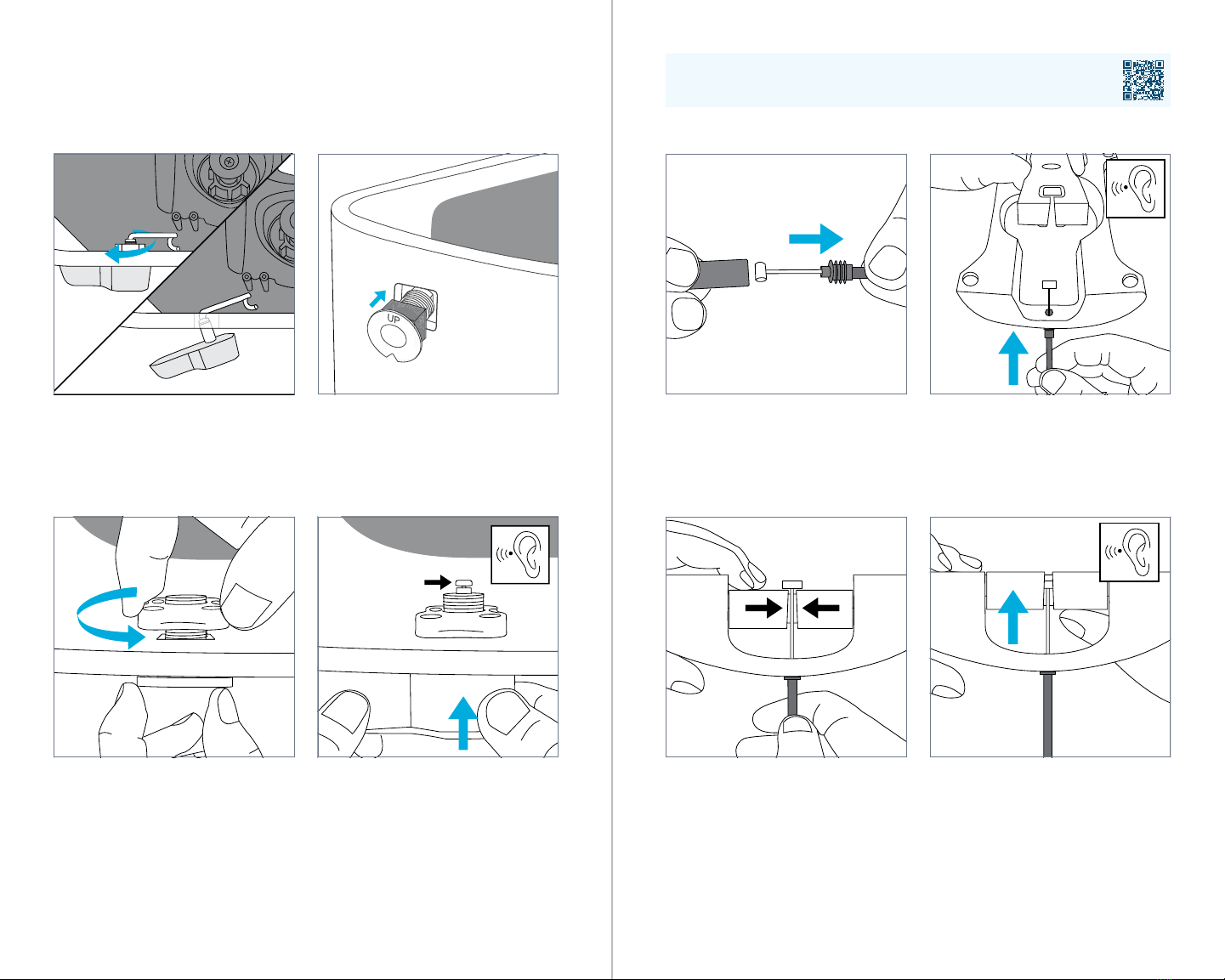 UP