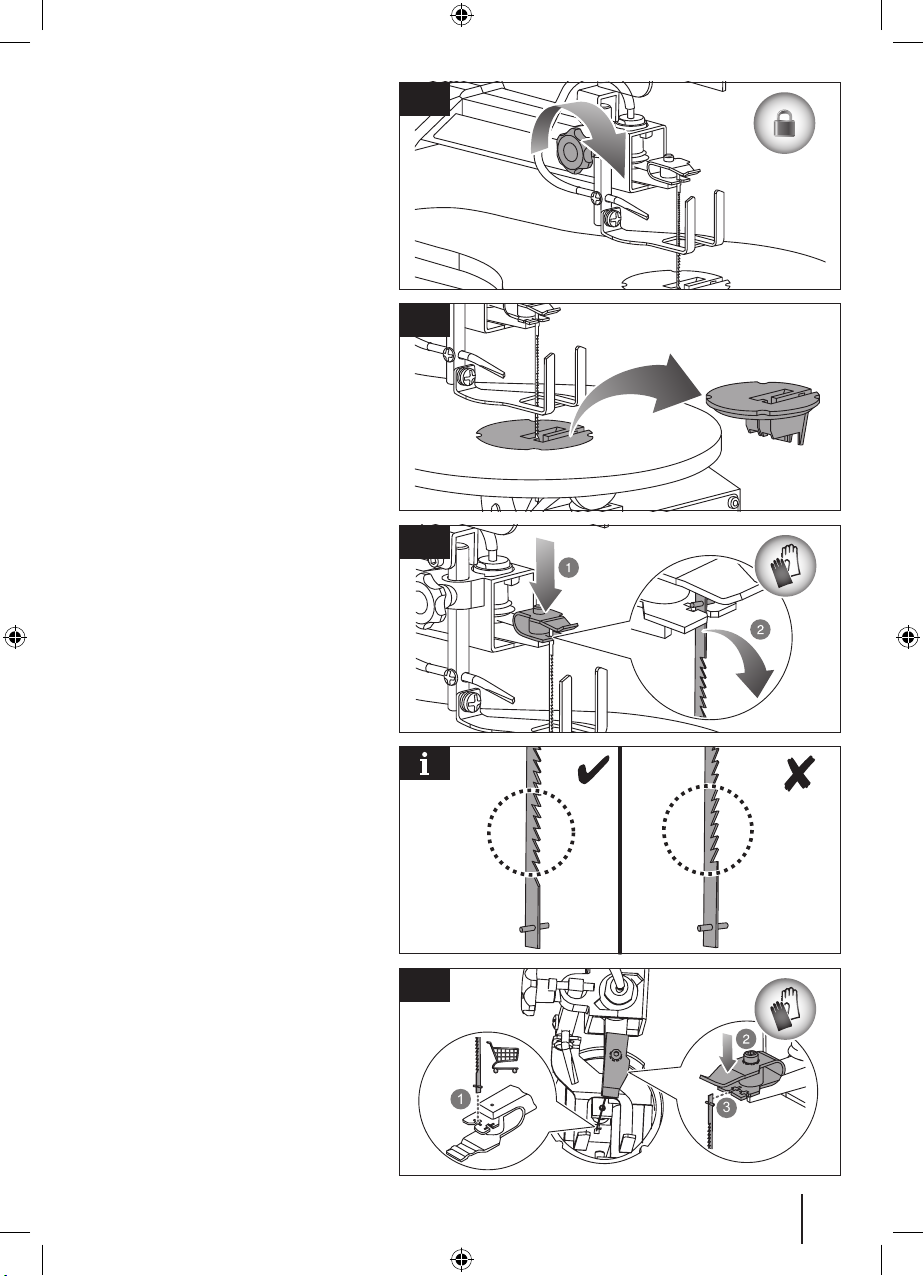 1

2

1

2

2

3

1